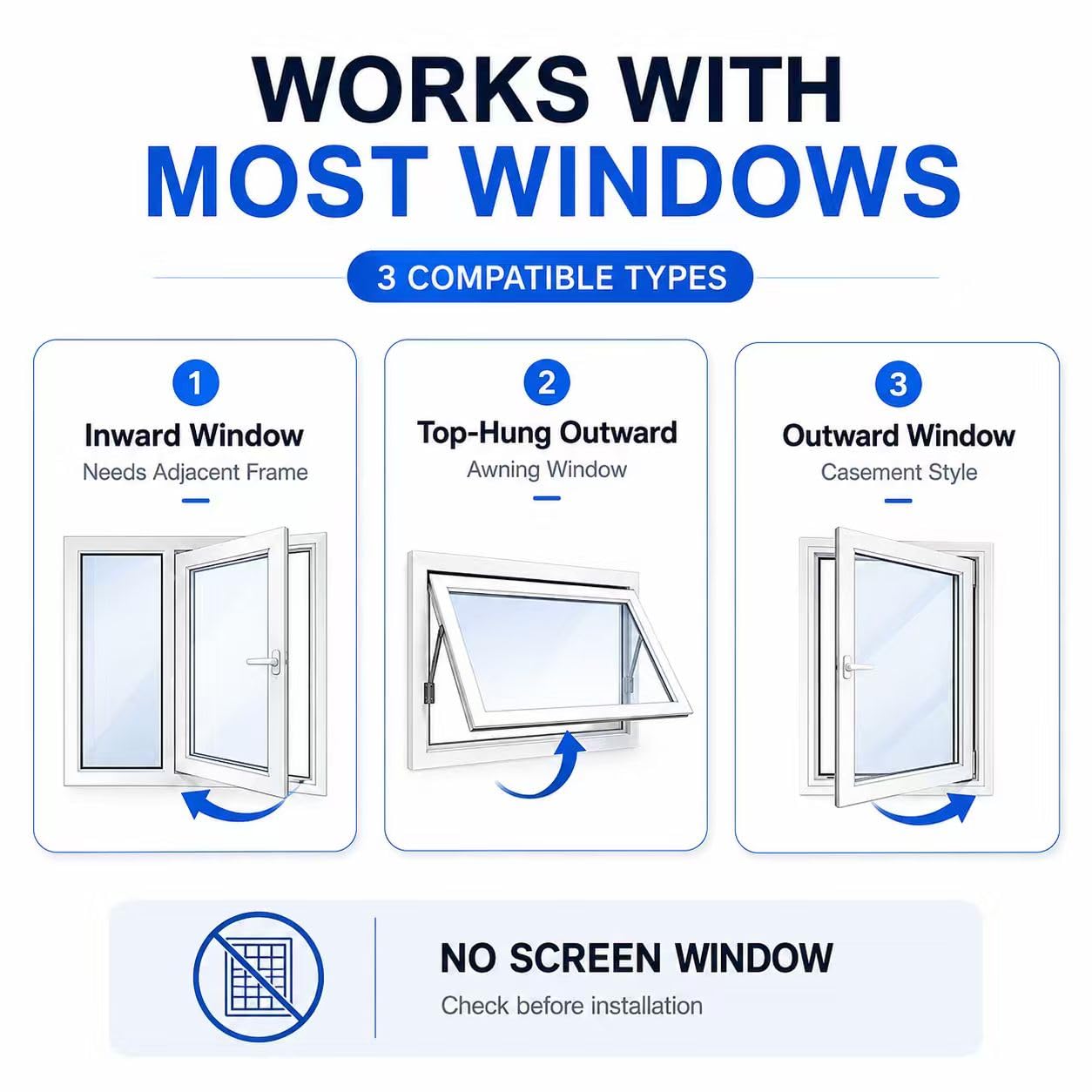 WORKS WITH
MOST WINDOWS

3 COMPATIBLE TYPES

1
Inward Window
Needs Adjacent Frame

2
Top-Hung Outward
Awning Window

3
Outward Window
Casement Style

NO SCREEN WINDOW
Check before installation