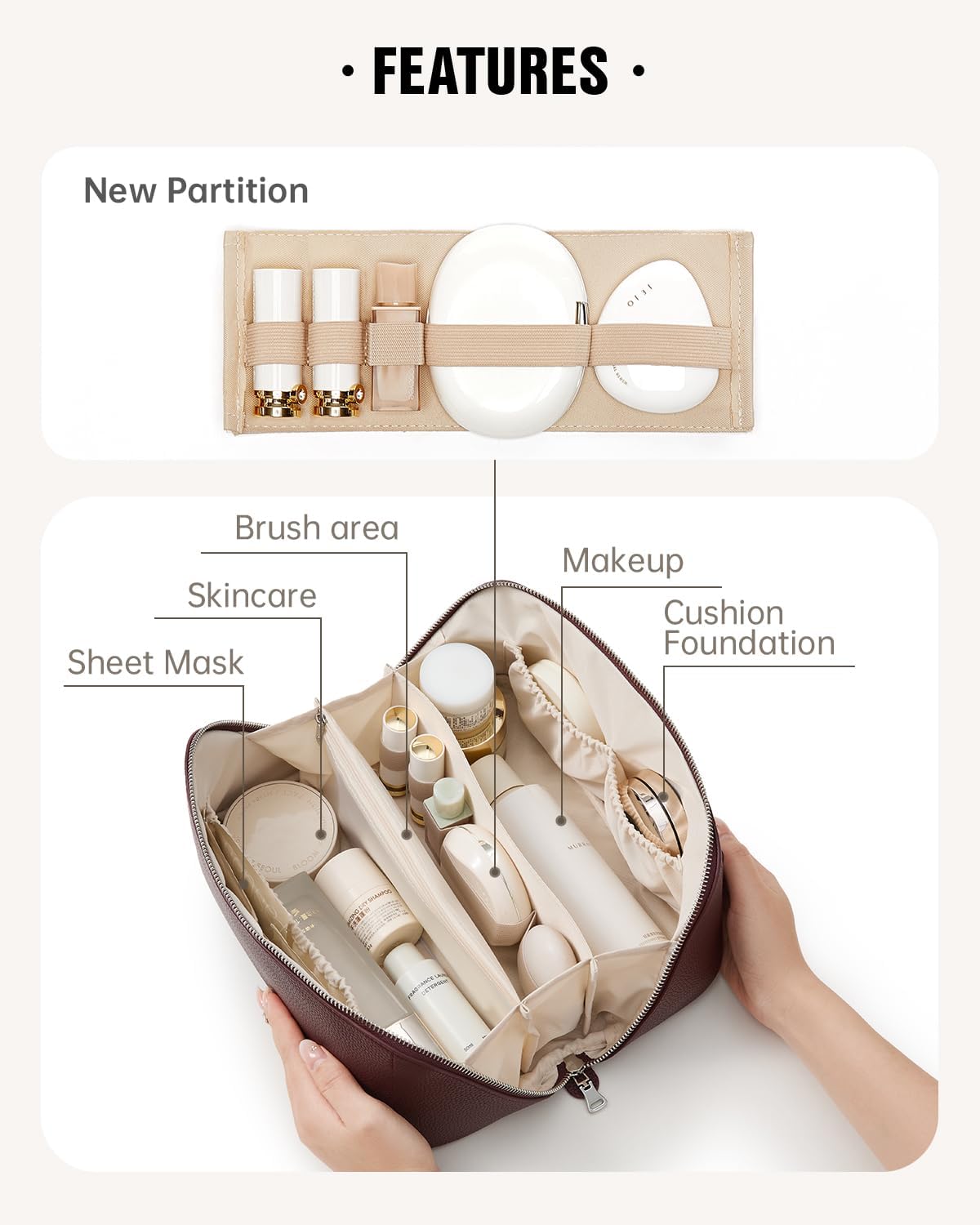 · FEATURES ·

New Partition

Brush area

Skincare

Sheet Mask

Makeup

Cushion Foundation