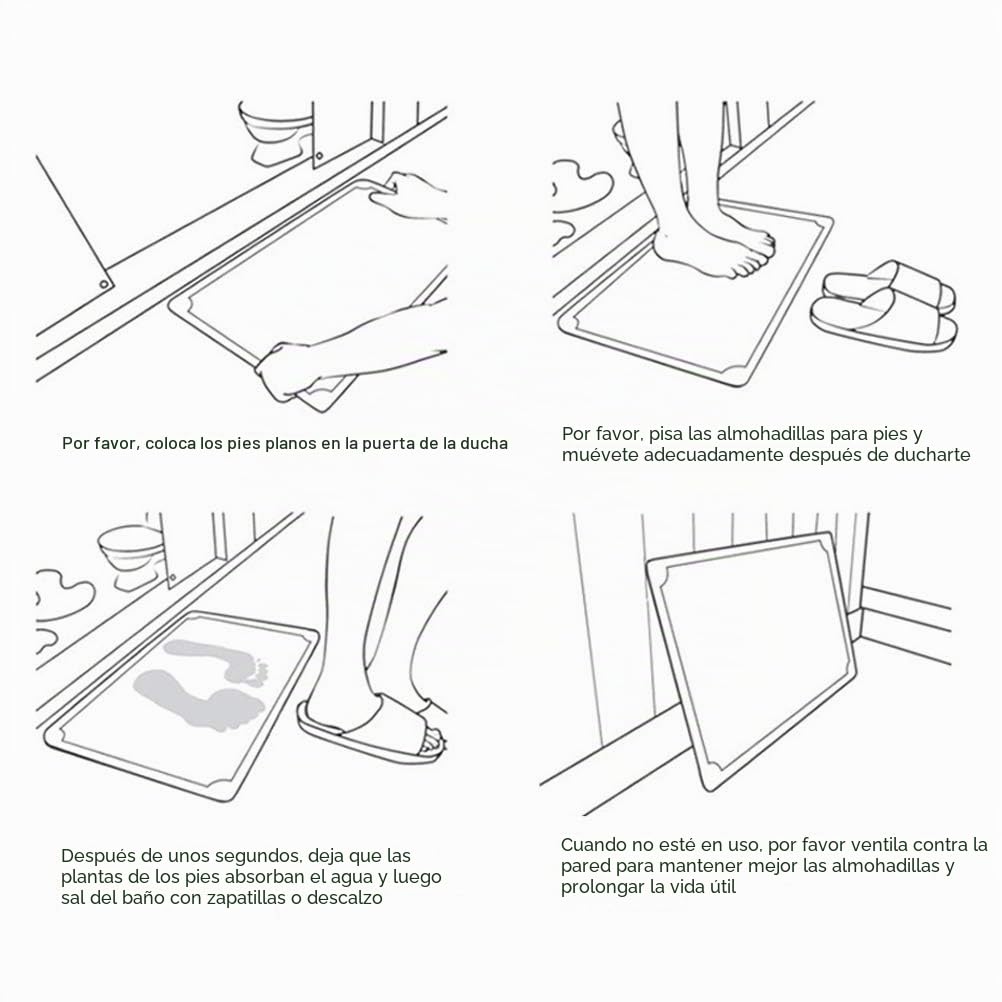 Por favor, coloca los pies planos en la puerta de la ducha

Por favor, pisa las almohadillas para pies y muévete adecuadamente después de ducharte

Después de unos segundos, deja que las plantas de los pies absorban el agua y luego sal del baño con zapatillas o descalzo

Cuando no esté en uso, por favor ventila contra la pared para mantener mejor las almohadillas y prolongar la vida útil