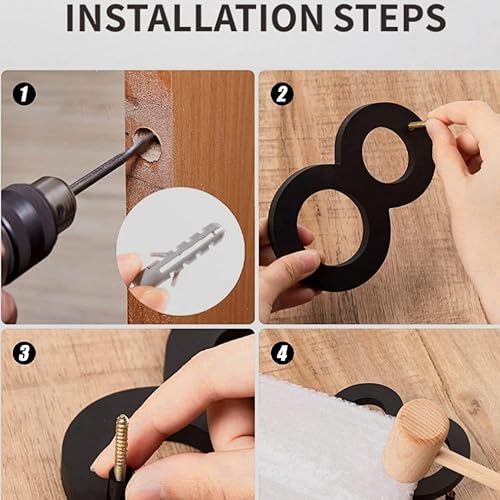 INSTALLATION STEPS

1

2

3

4