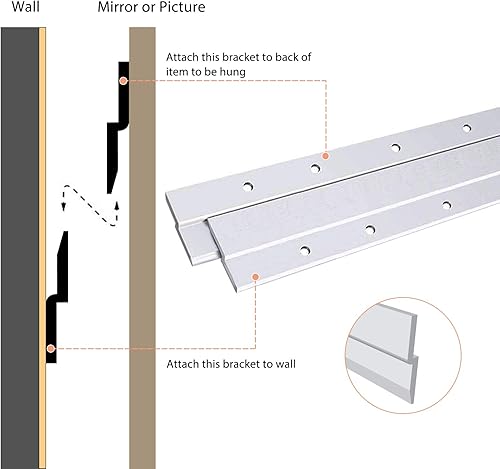 Wall

Mirror or Picture

Attach this bracket to back of item to be hung

Attach this bracket to wall