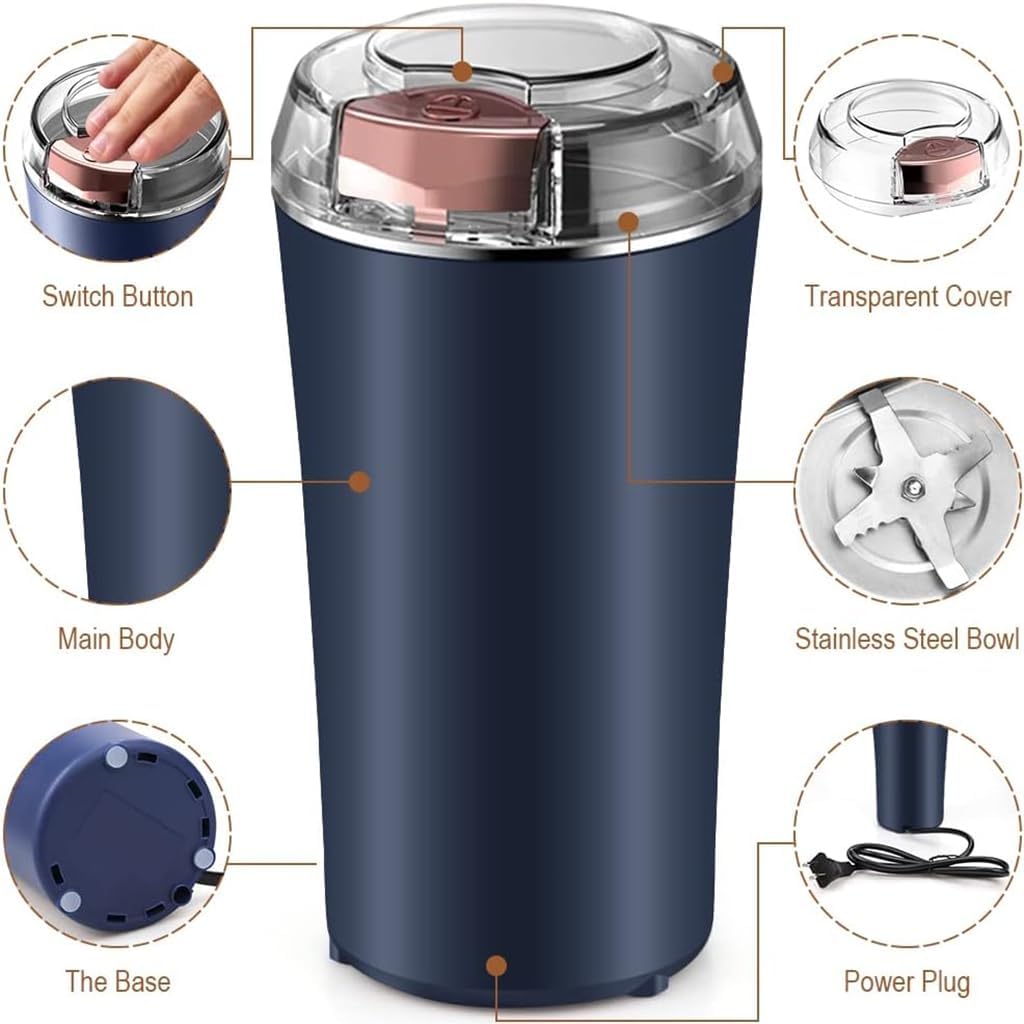 Switch Button

Transparent Cover

Main Body

Stainless Steel Bowl

The Base

Power Plug