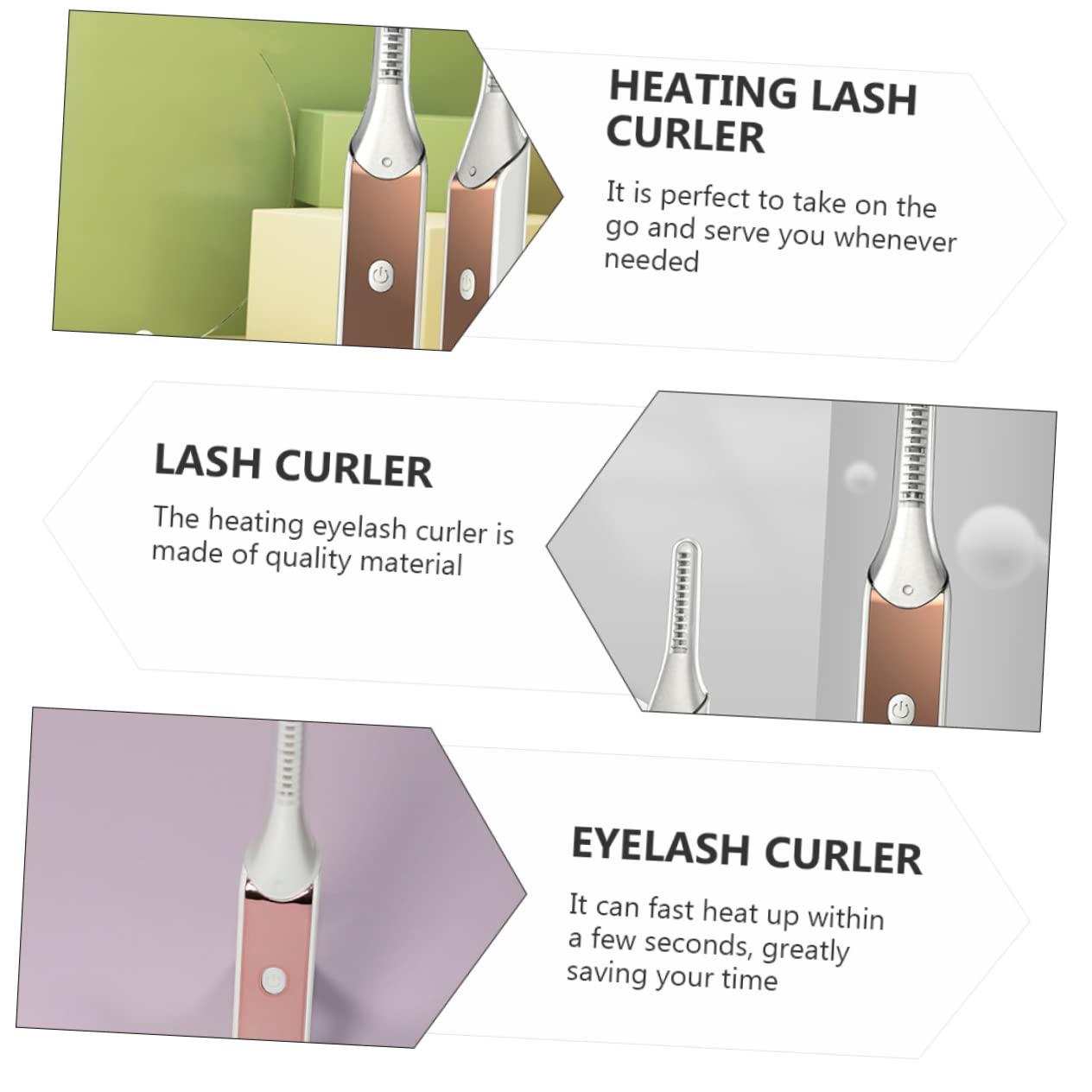 HEATING LASH CURLER

It is perfect to take on the go and serve you whenever needed

LASH CURLER

The heating eyelash curler is made of quality material

EYELASH CURLER

It can fast heat up within a few seconds, greatly saving your time