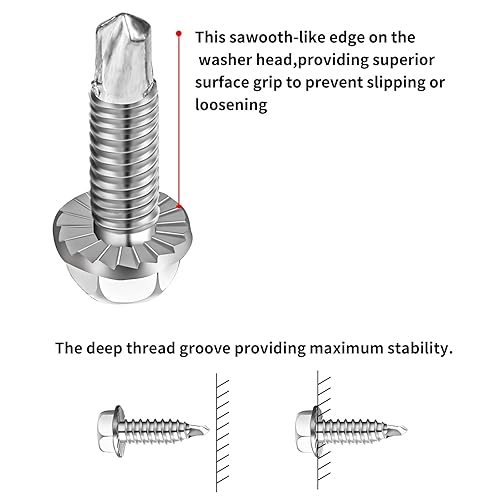 This sawooth-like edge on the washer head,providing superior surface grip to prevent slipping or loosening

The deep thread groove providing maximum stability.