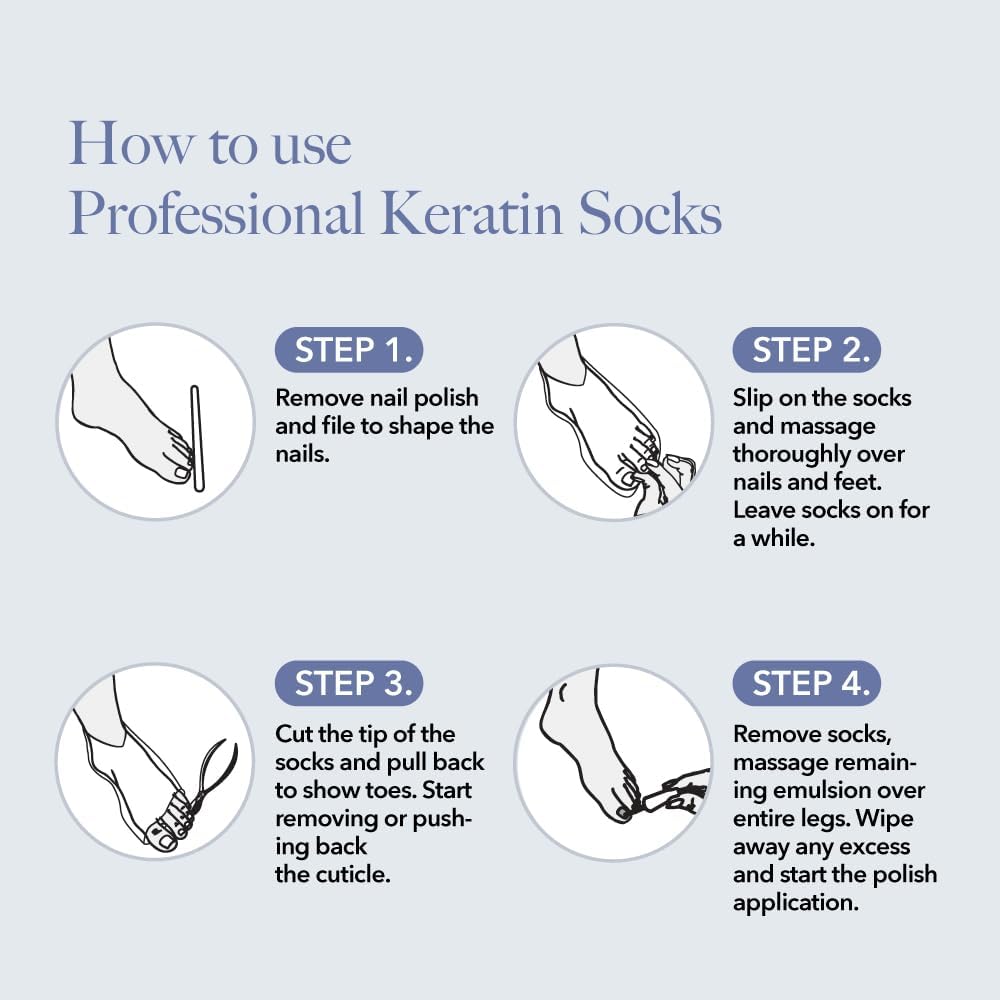 How to use
Professional Keratin Socks

STEP 1.

Remove nail polish and file to shape the nails.

STEP 2.

Slip on the socks and massage thoroughly over nails and feet. Leave socks on for a while.

STEP 3.

Cut the tip of the socks and pull back to show toes. Start removing or pushing back the cuticle.

STEP 4.

Remove socks, massage remaining emulsion over entire legs. Wipe away any excess and start the polish application.