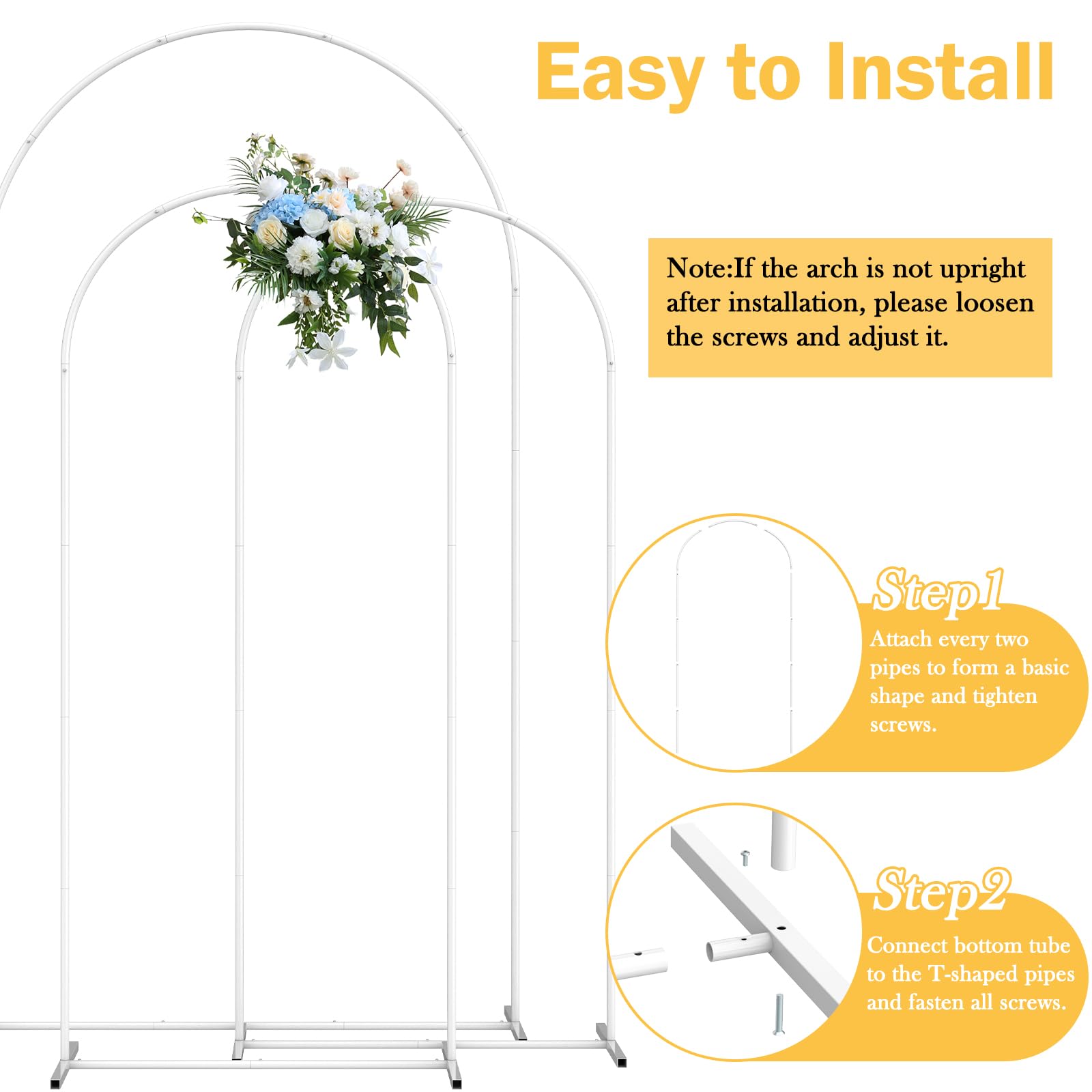 Easy to Install

Note:If the arch is not upright after installation, please loosen the screws and adjust it.

Step1

Attach every two pipes to form a basic shape and tighten screws.

Step2

Connect bottom tube to the T-shaped pipes and fasten all screws.