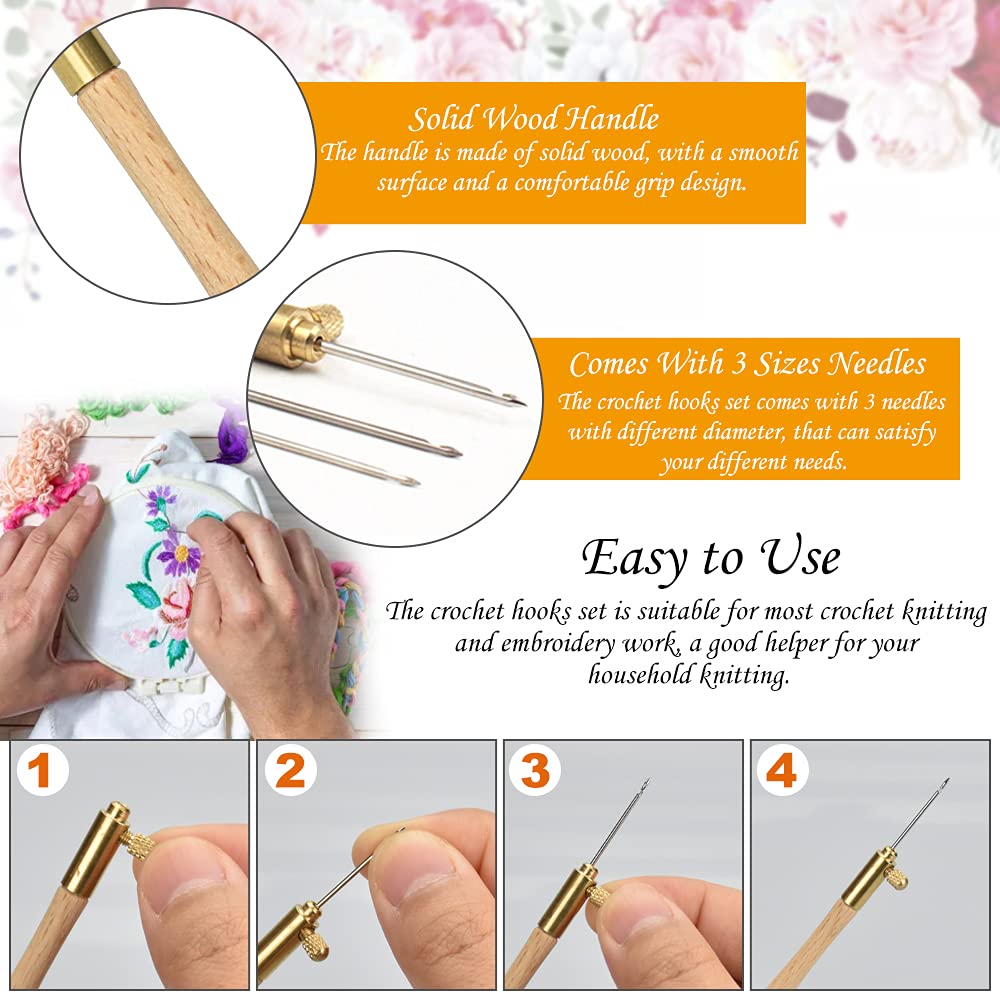 Solid Wood Handle
The handle is made of solid wood, with a smooth surface and a comfortable grip design.

Comes With 3 Sizes Needles
The crochet hooks set comes with 3 needles with different diameter, that can satisfy your different needs.

Easy to Use
The crochet hooks set is suitable for most crochet knitting and embroidery work, a good helper for your household knitting.

1

2

3

4