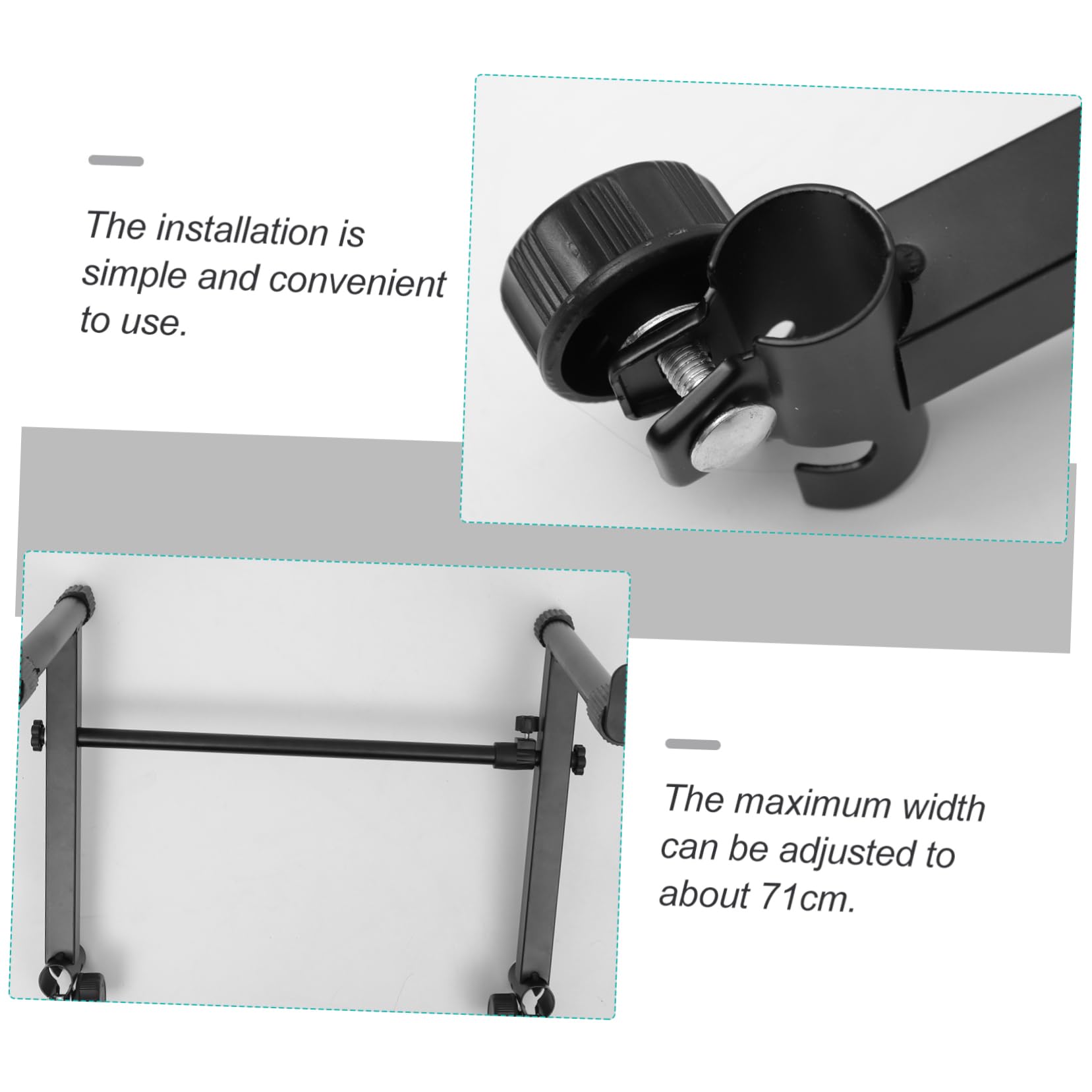 The installation is simple and convenient to use.

The maximum width can be adjusted to about 71cm.