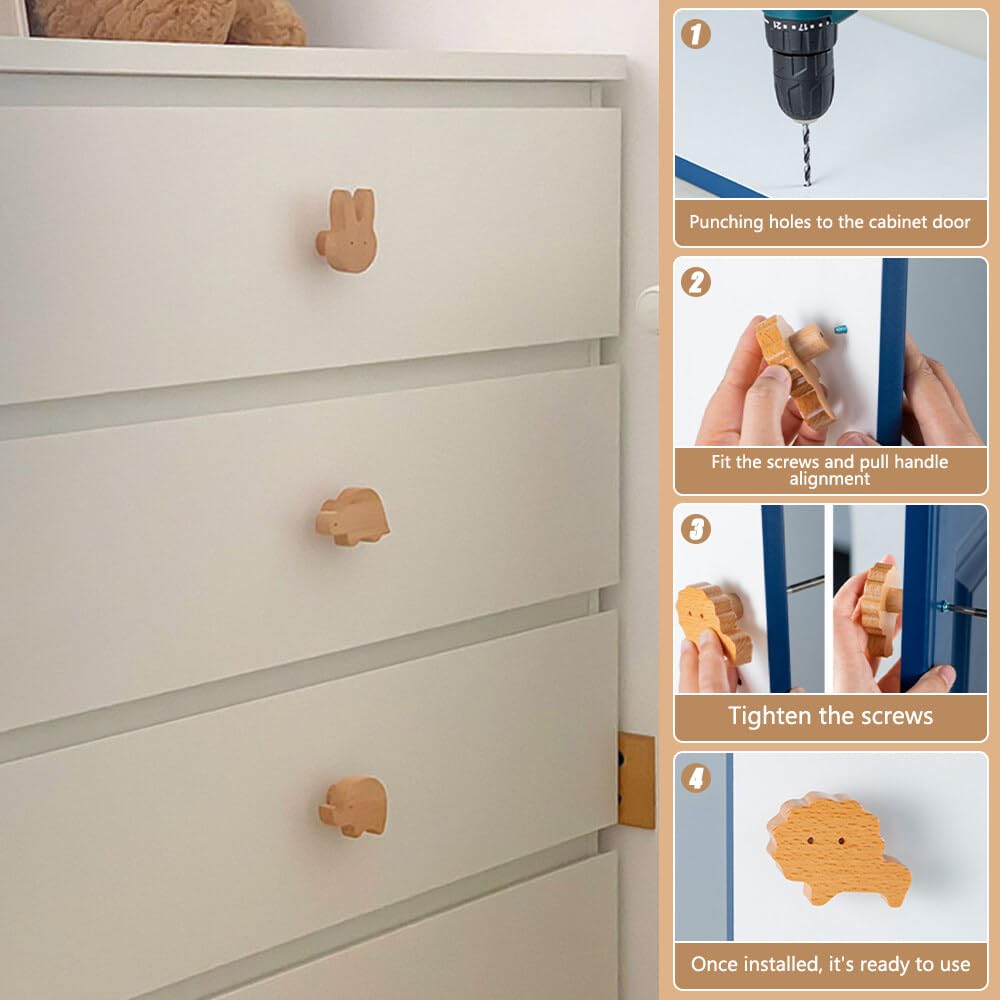 1
Punching holes to the cabinet door

2
Fit the screws and pull handle alignment

3
Tighten the screws

4
Once installed, it's ready to use