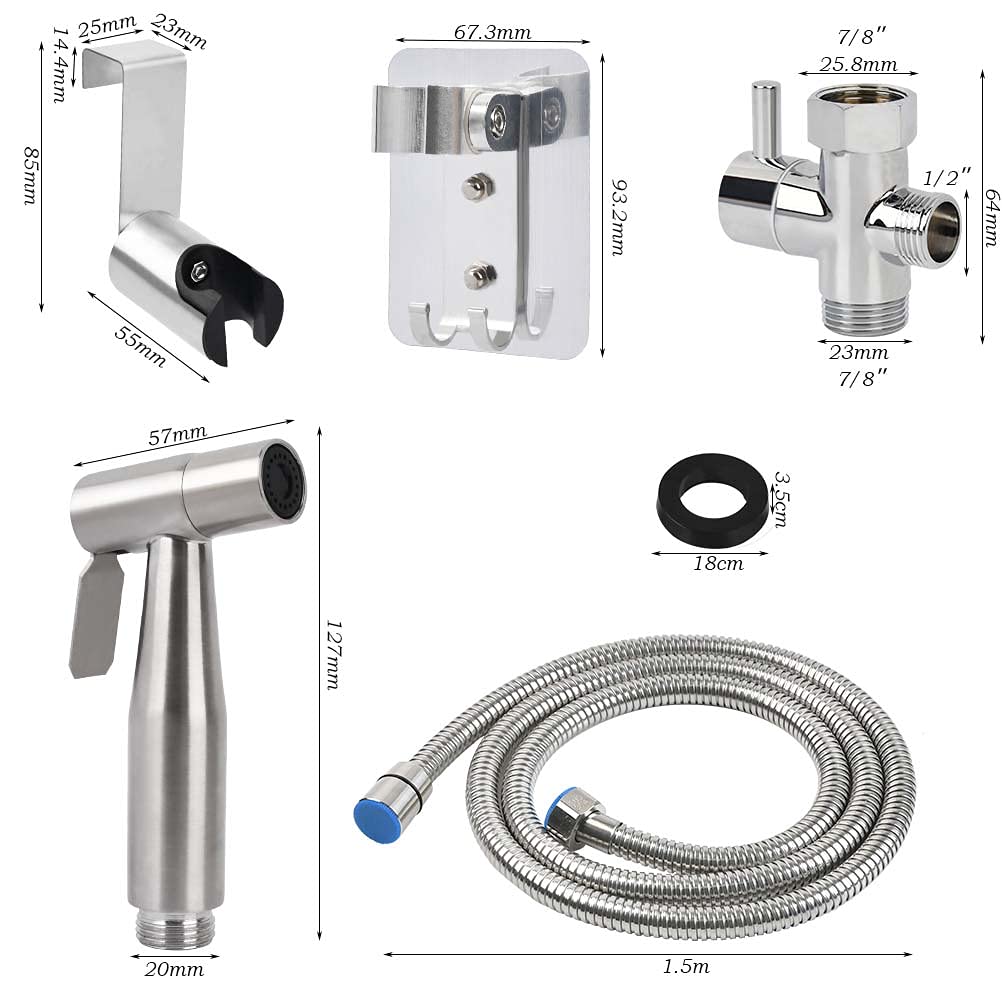 25mm
23mm
14.4mm
85mm
55mm
67.3mm
93.2mm
7/8"
25.8mm
1/2"
64mm
23mm
7/8"
57mm
127mm
20mm
3.5cm
18cm
1.5m