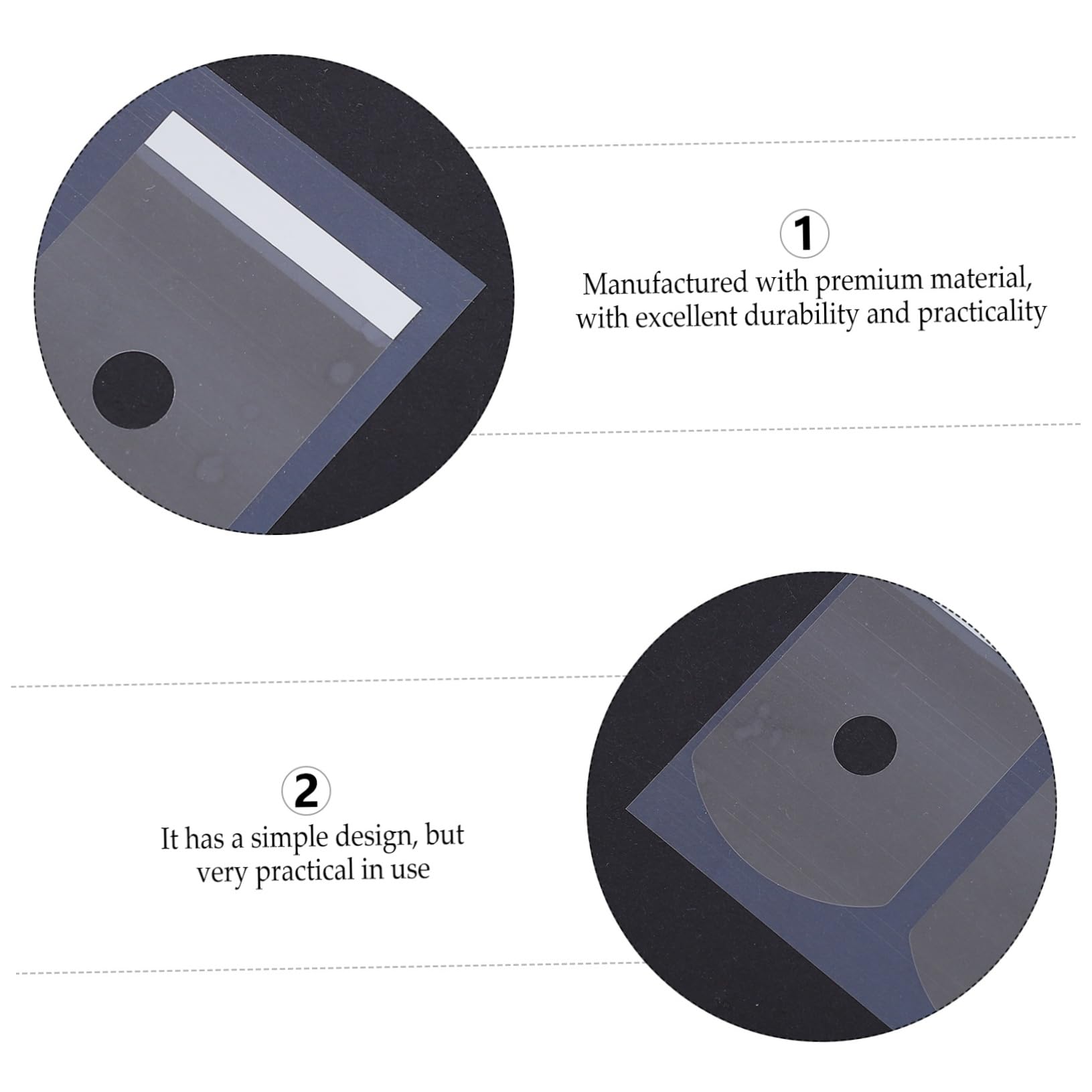 1
Manufactured with premium material, with excellent durability and practicality

2
It has a simple design, but very practical in use