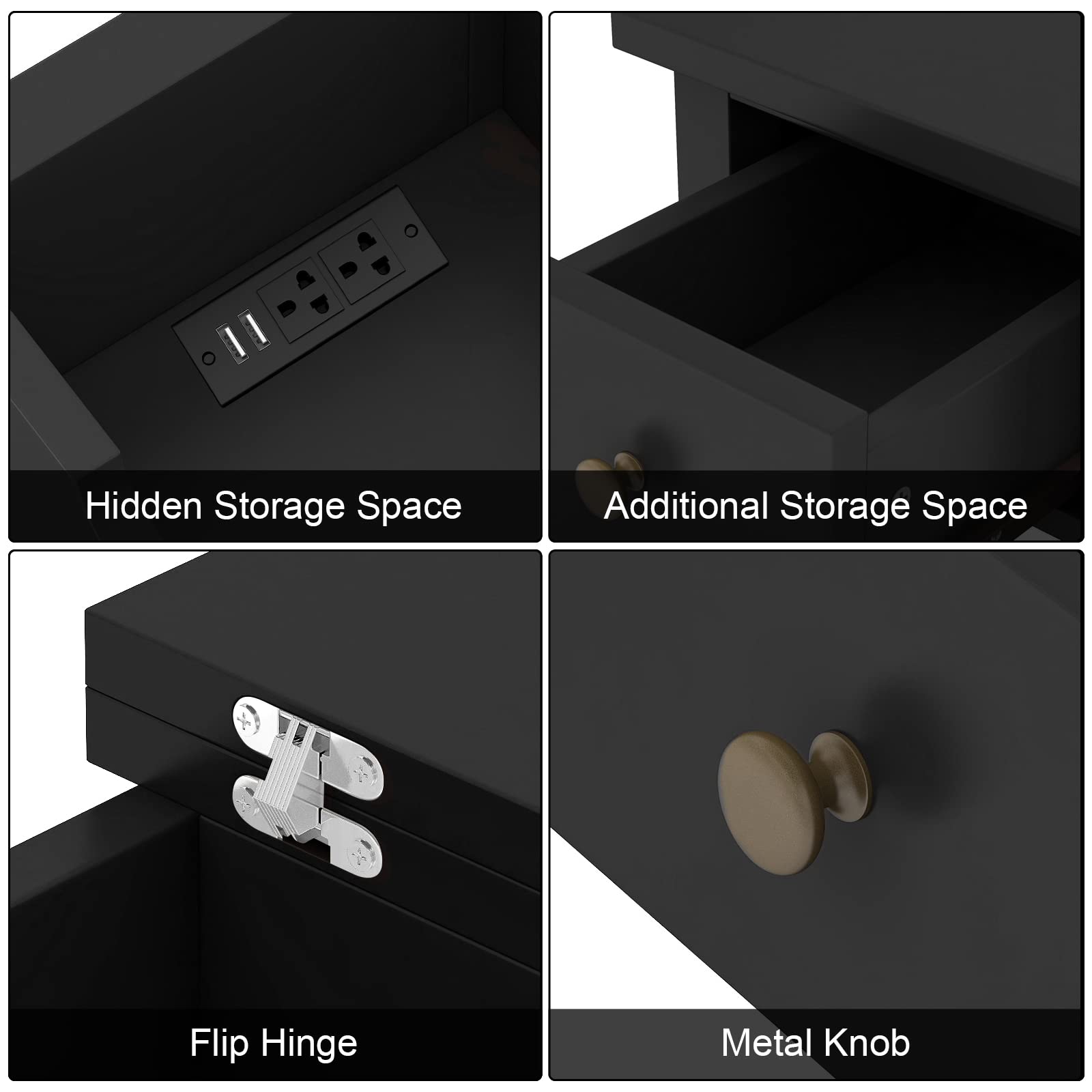 Hidden Storage Space

Additional Storage Space

Flip Hinge

Metal Knob