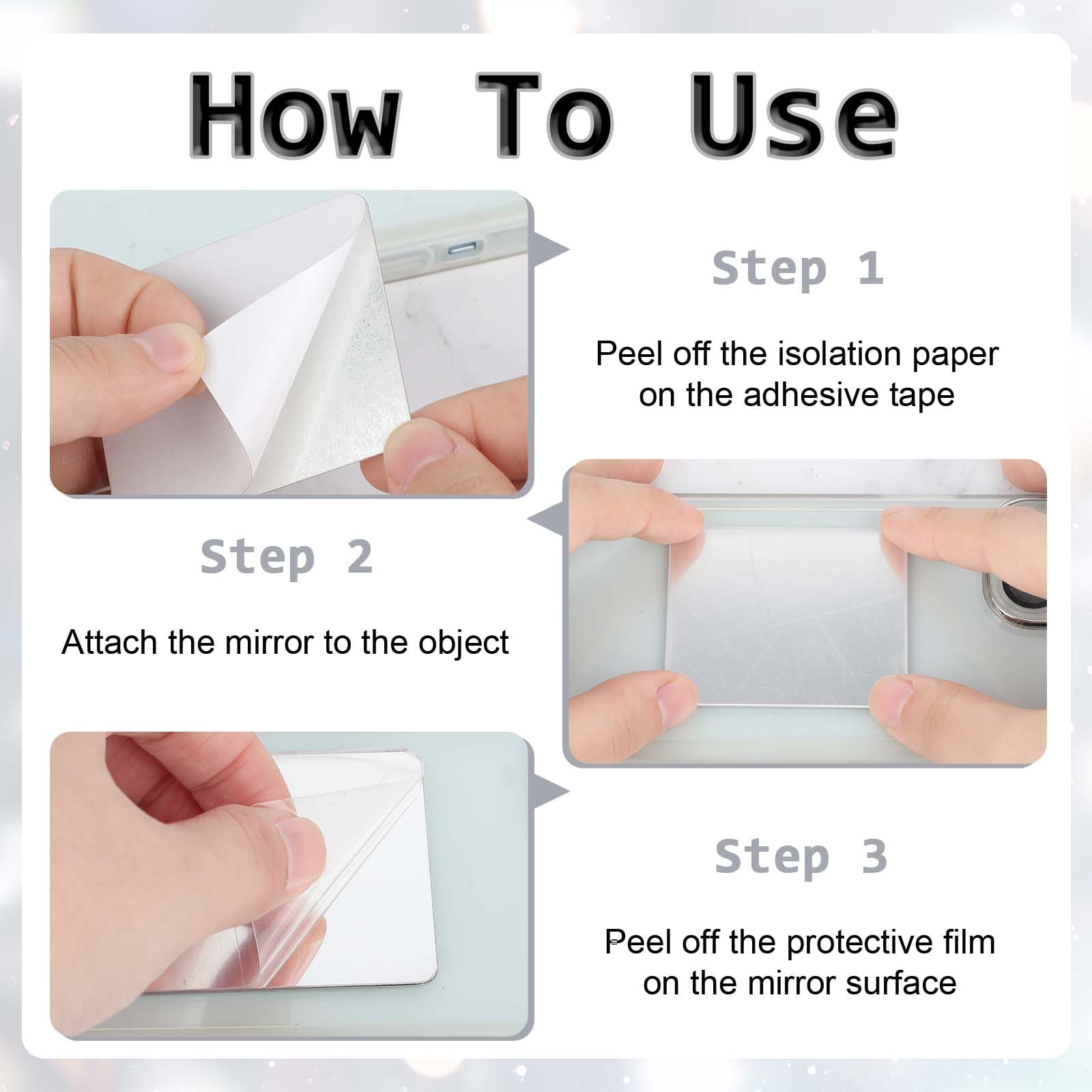 How To Use

Step 1

Peel off the isolation paper on the adhesive tape

Step 2

Attach the mirror to the object

Step 3

Peel off the protective film on the mirror surface