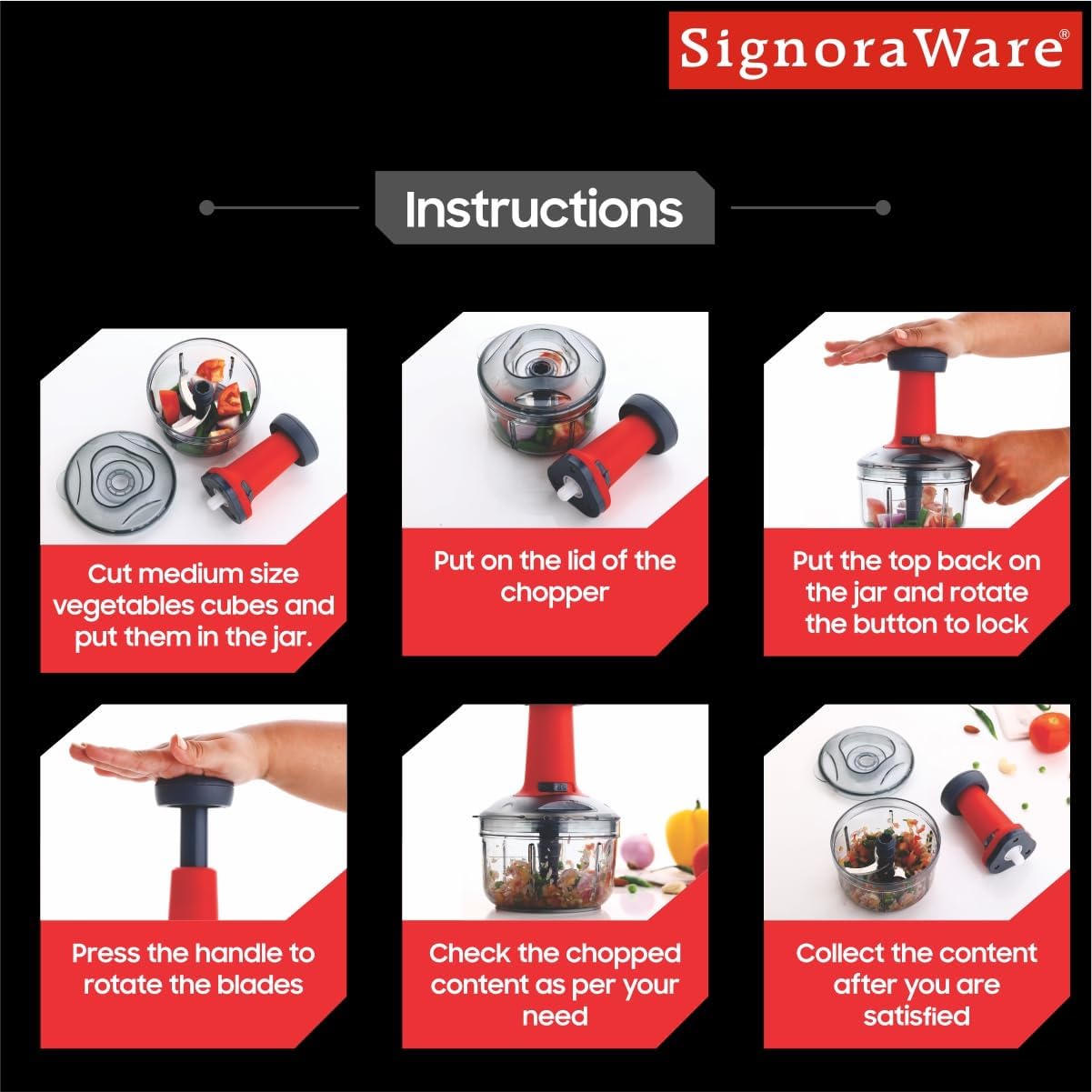 SignoraWare®

Instructions

Cut medium size vegetables cubes and put them in the jar.

Put on the lid of the chopper

Put the top back on the jar and rotate the button to lock

Press the handle to rotate the blades

Check the chopped content as per your need

Collect the content after you are satisfied