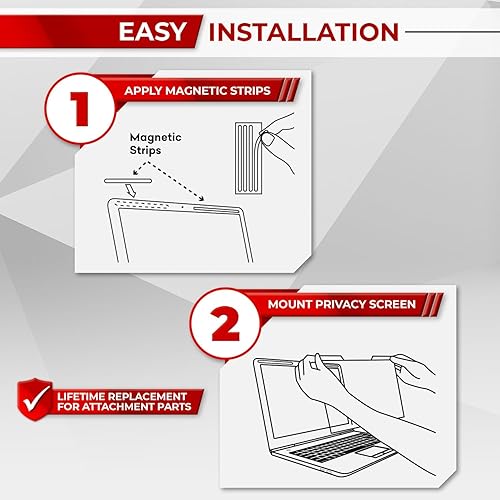 EASY INSTALLATION

1 APPLY MAGNETIC STRIPS

Magnetic Strips

2 MOUNT PRIVACY SCREEN

LIFETIME REPLACEMENT FOR ATTACHMENT PARTS