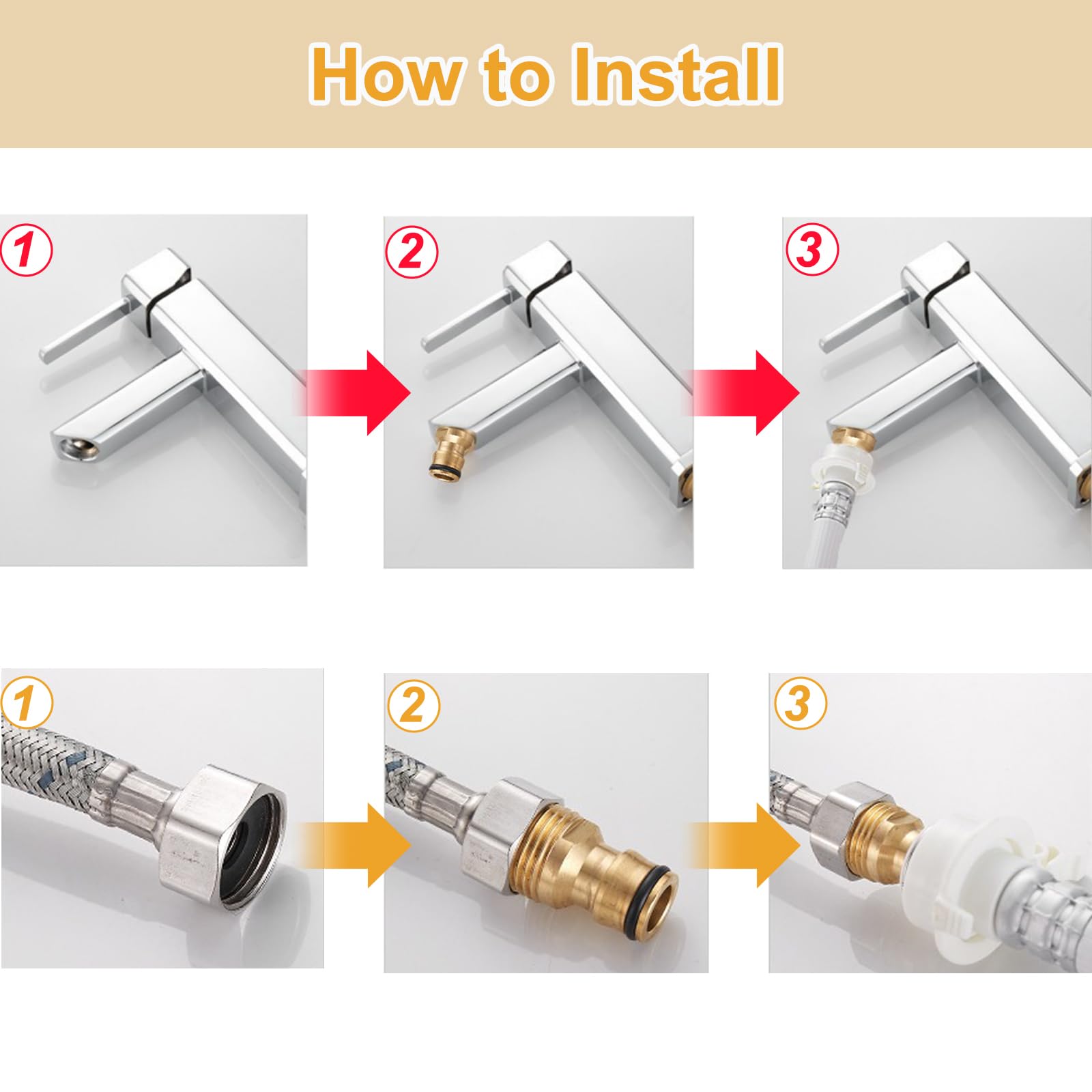 How to Install

1

2

3

1

2

3