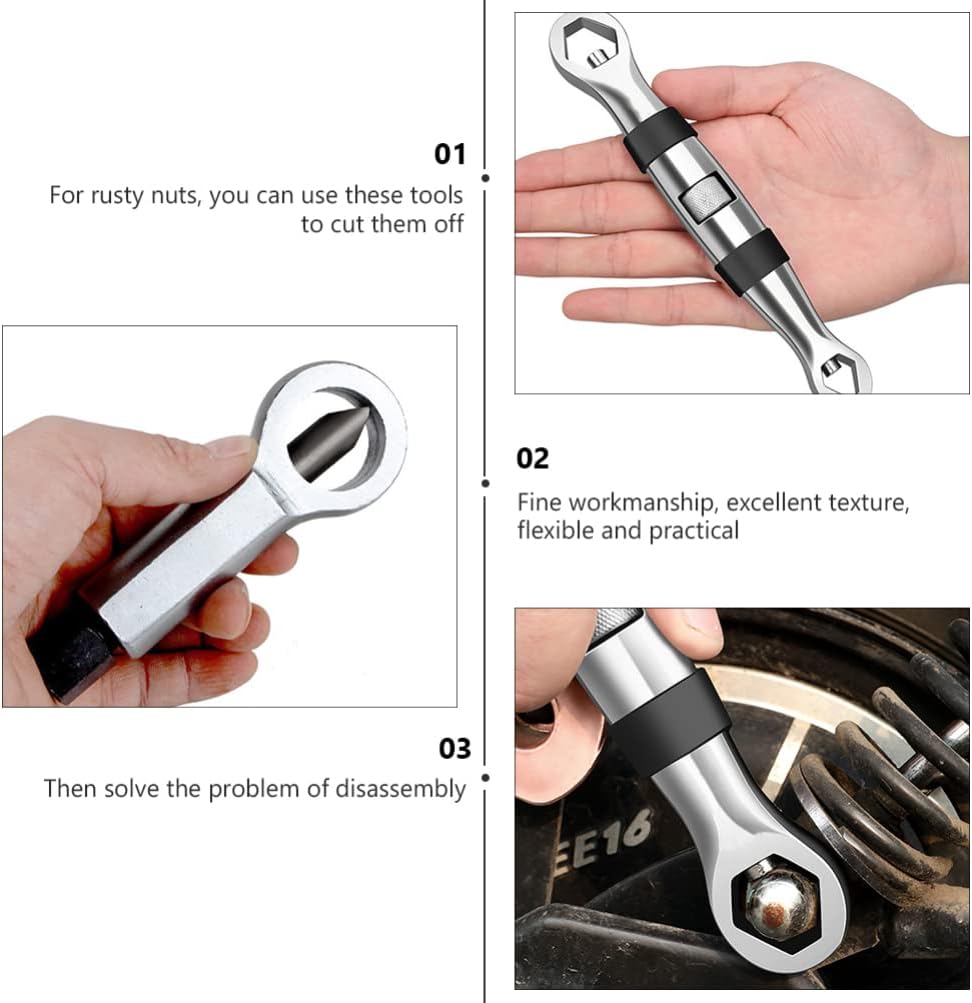 01
For rusty nuts, you can use these tools to cut them off

02
Fine workmanship, excellent texture, flexible and practical

03
Then solve the problem of disassembly

EE16