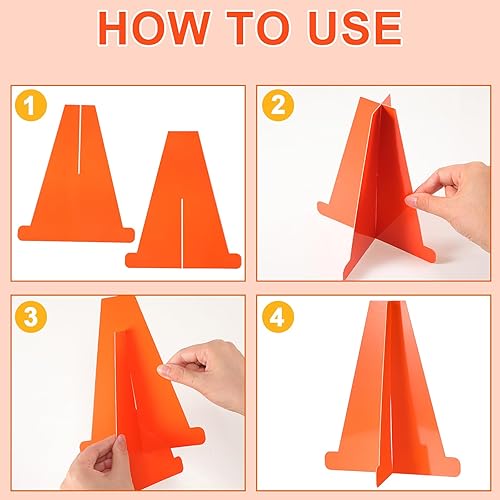 HOW TO USE

1

2

3

4