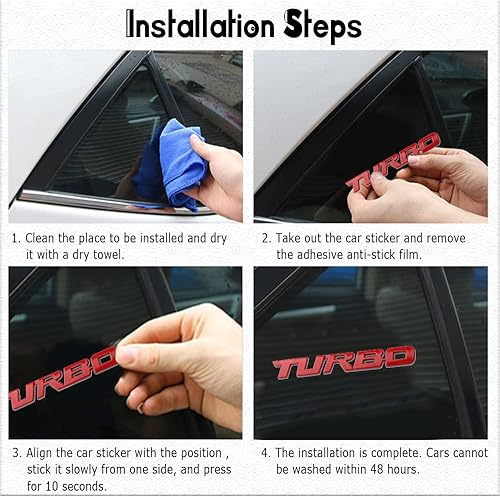 Installation Steps

TURBO

1. Clean the place to be installed and dry it with a dry towel.

2. Take out the car sticker and remove the adhesive anti-stick film.

URBO

TURBO

3. Align the car sticker with the position , stick it slowly from one side, and press for 10 seconds.

4. The installation is complete. Cars cannot be washed within 48 hours.