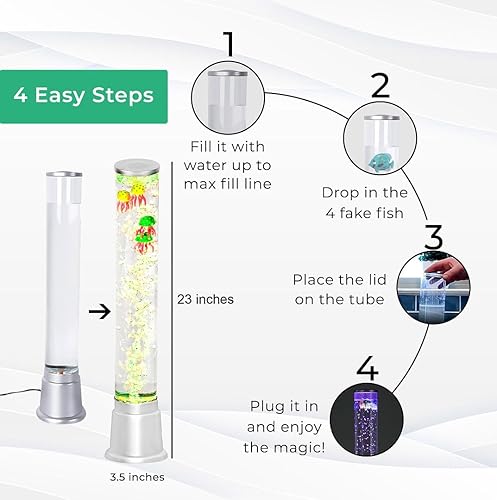 4 Easy Steps

1

Fill it with water up to max fill line

2

Drop in the 4 fake fish

3

Place the lid on the tube

4

Plug it in and enjoy the magic!

23 inches

3.5 inches