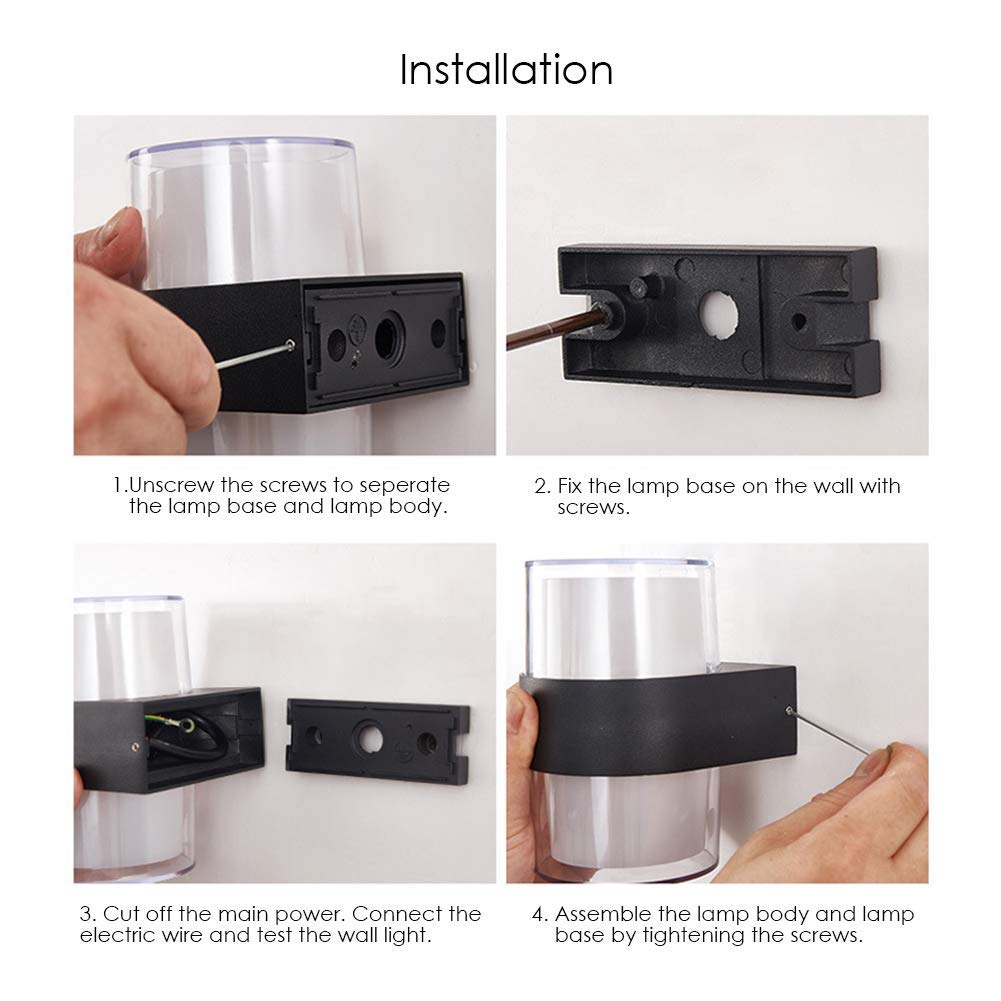 Installation

1.Unscrew the screws to seperate the lamp base and lamp body.

2. Fix the lamp base on the wall with screws.

3. Cut off the main power. Connect the electric wire and test the wall light.

4. Assemble the lamp body and lamp base by tightening the screws.