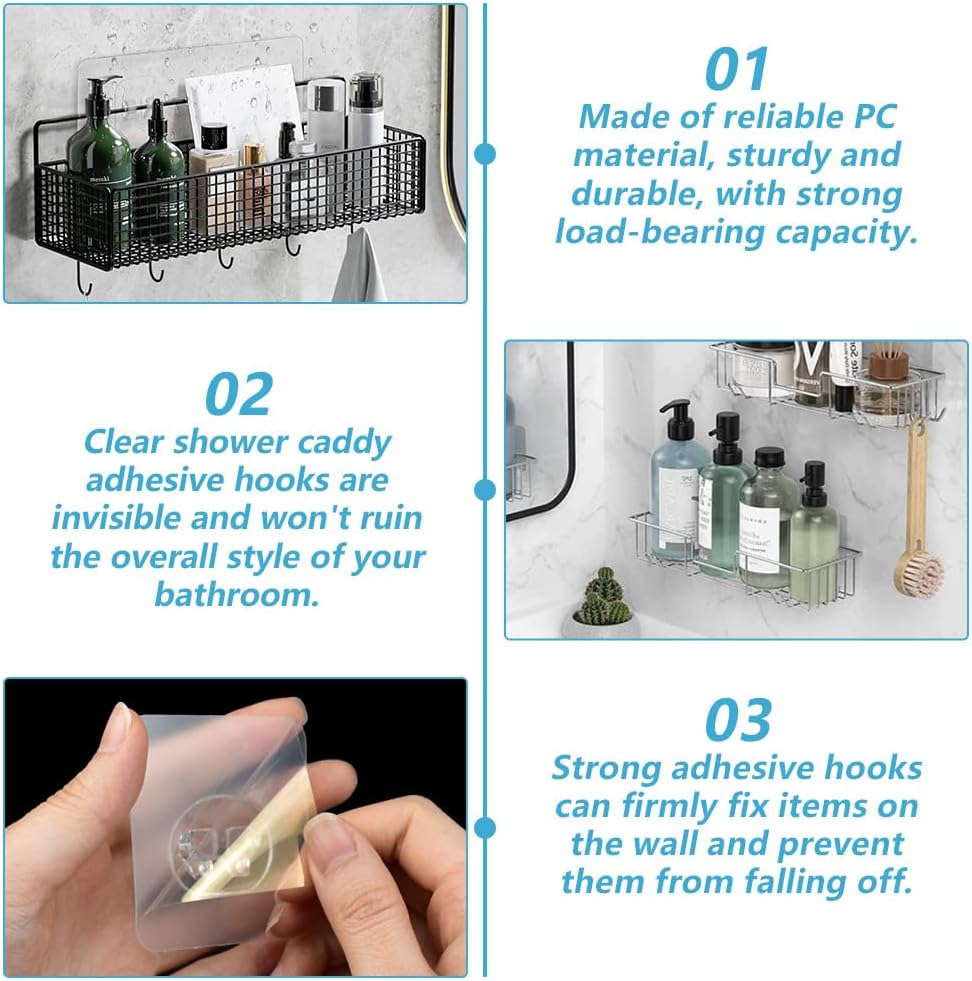 01
Made of reliable PC material, sturdy and durable, with strong load-bearing capacity.

02
Clear shower caddy adhesive hooks are invisible and won't ruin the overall style of your bathroom.

03
Strong adhesive hooks can firmly fix items on the wall and prevent them from falling off.