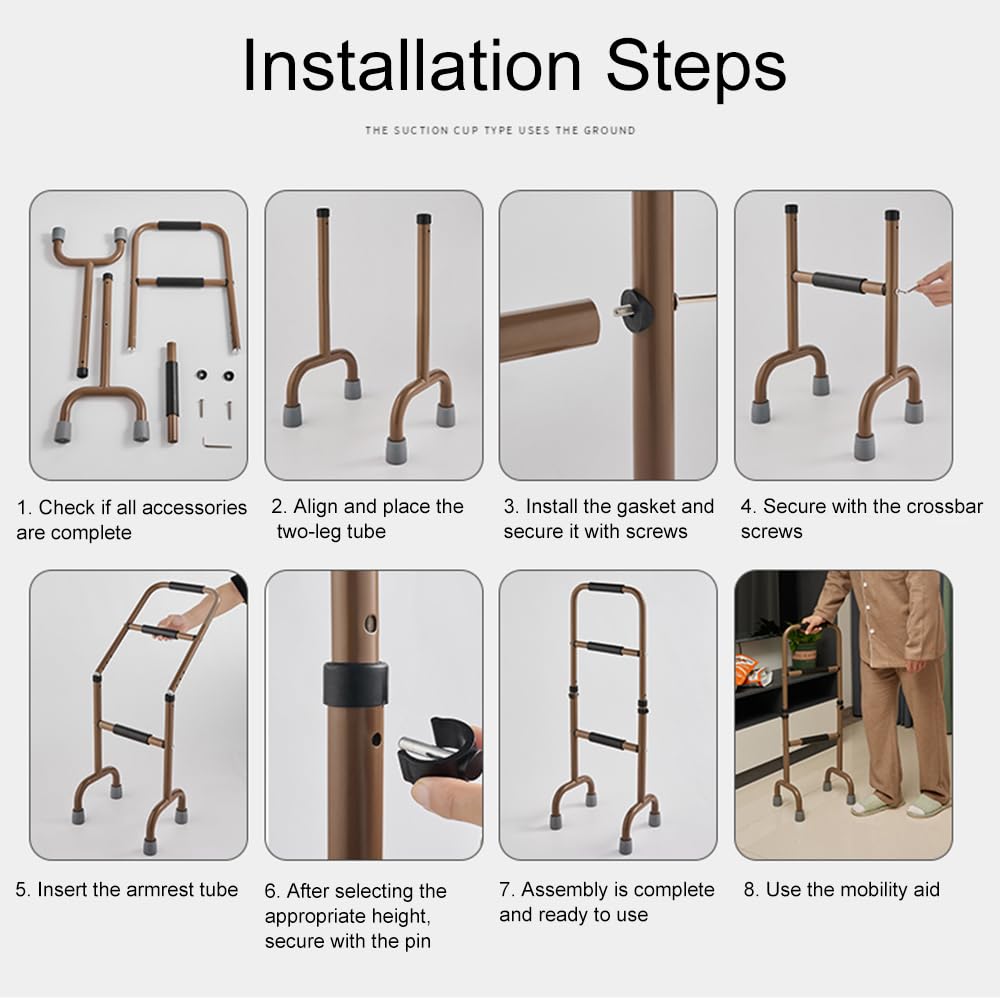 Installation Steps

THE SUCTION CUP TYPE USES THE GROUND

1. Check if all accessories are complete

2. Align and place the two-leg tube

3. Install the gasket and secure it with screws

4. Secure with the crossbar screws

5. Insert the armrest tube

6. After selecting the appropriate height, secure with the pin

7. Assembly is complete and ready to use

8. Use the mobility aid