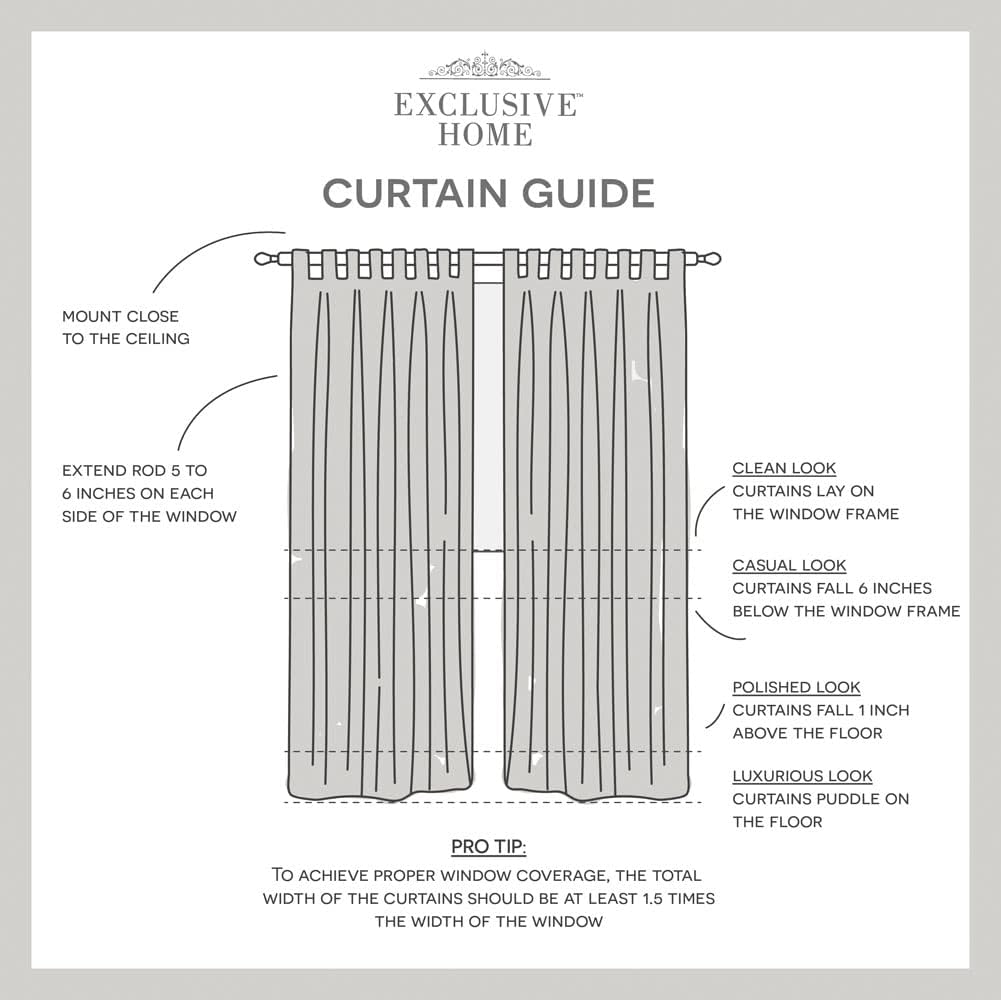 EXCLUSIVE™
HOME

CURTAIN GUIDE

MOUNT CLOSE TO THE CEILING

EXTEND ROD 5 TO 6 INCHES ON EACH SIDE OF THE WINDOW

CLEAN LOOK
CURTAINS LAY ON THE WINDOW FRAME

CASUAL LOOK
CURTAINS FALL 6 INCHES BELOW THE WINDOW FRAME

POLISHED LOOK
CURTAINS FALL 1 INCH ABOVE THE FLOOR

LUXURIOUS LOOK
CURTAINS PUDDLE ON THE FLOOR

PRO TIP:
TO ACHIEVE PROPER WINDOW COVERAGE, THE TOTAL WIDTH OF THE CURTAINS SHOULD BE AT LEAST 1.5 TIMES THE WIDTH OF THE WINDOW