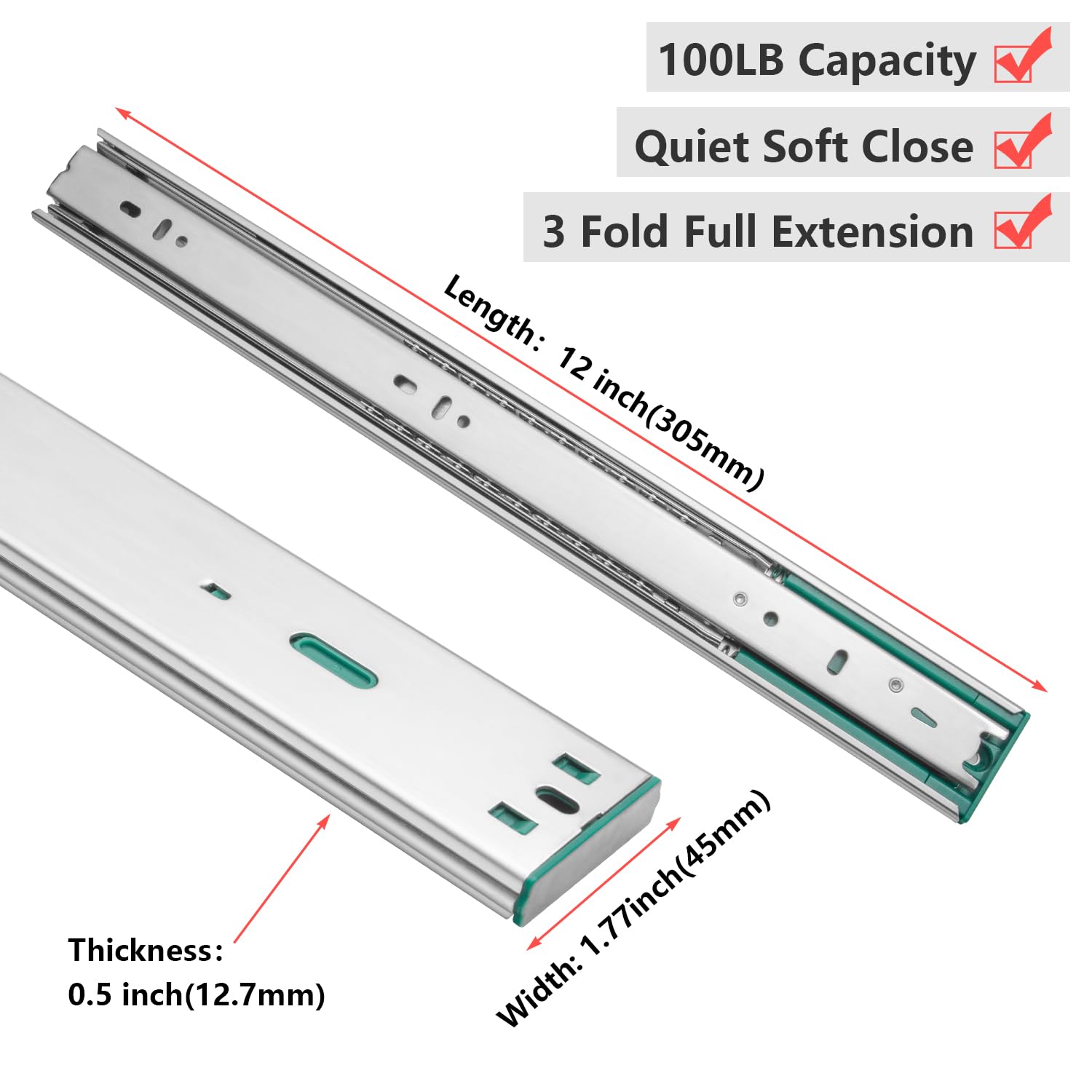 100LB Capacity

Quiet Soft Close

3 Fold Full Extension

Length: 12 inch(305mm)

Thickness:
0.5 inch(12.7mm)

Width: 1.77inch(45mm)