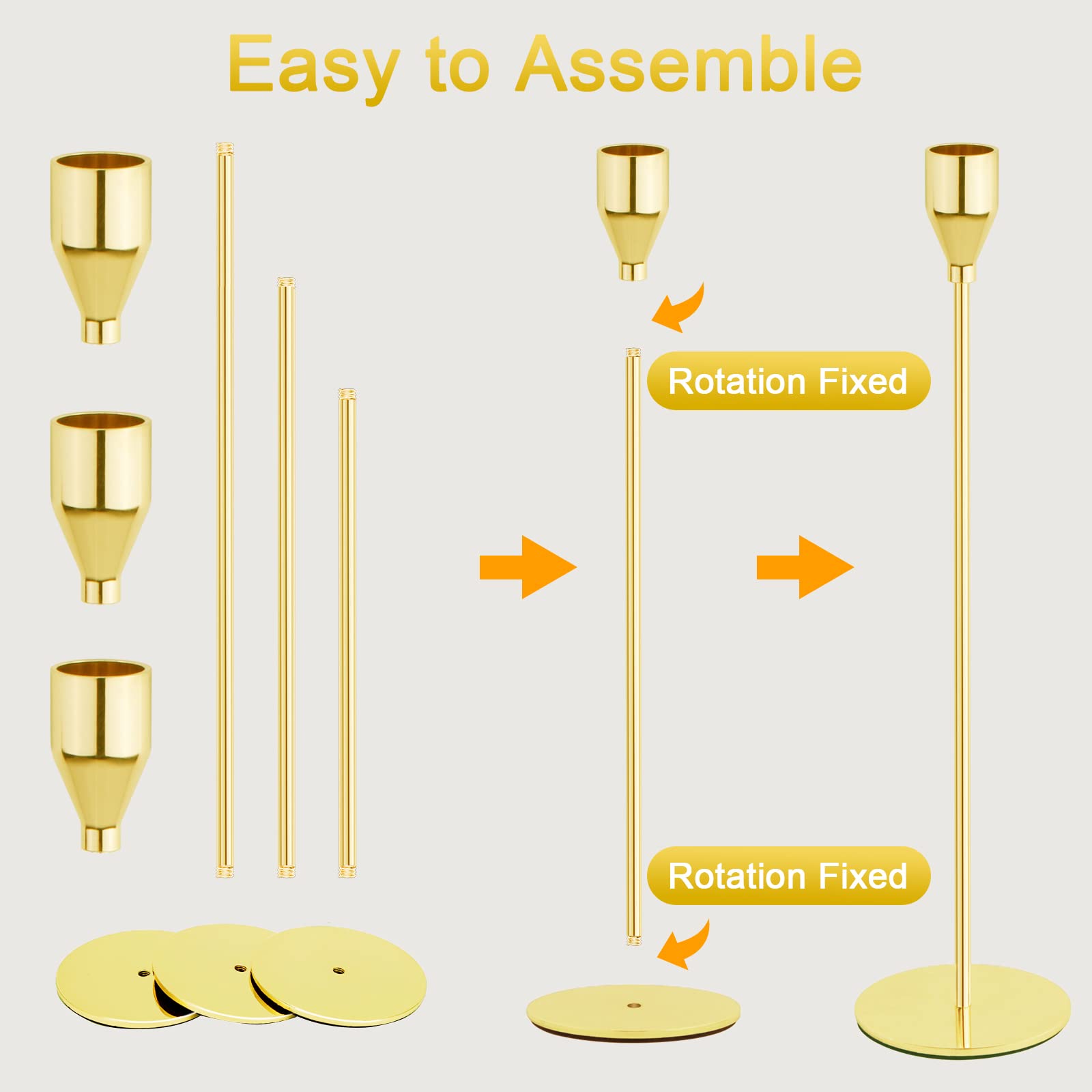 Easy to Assemble

Rotation Fixed

Rotation Fixed