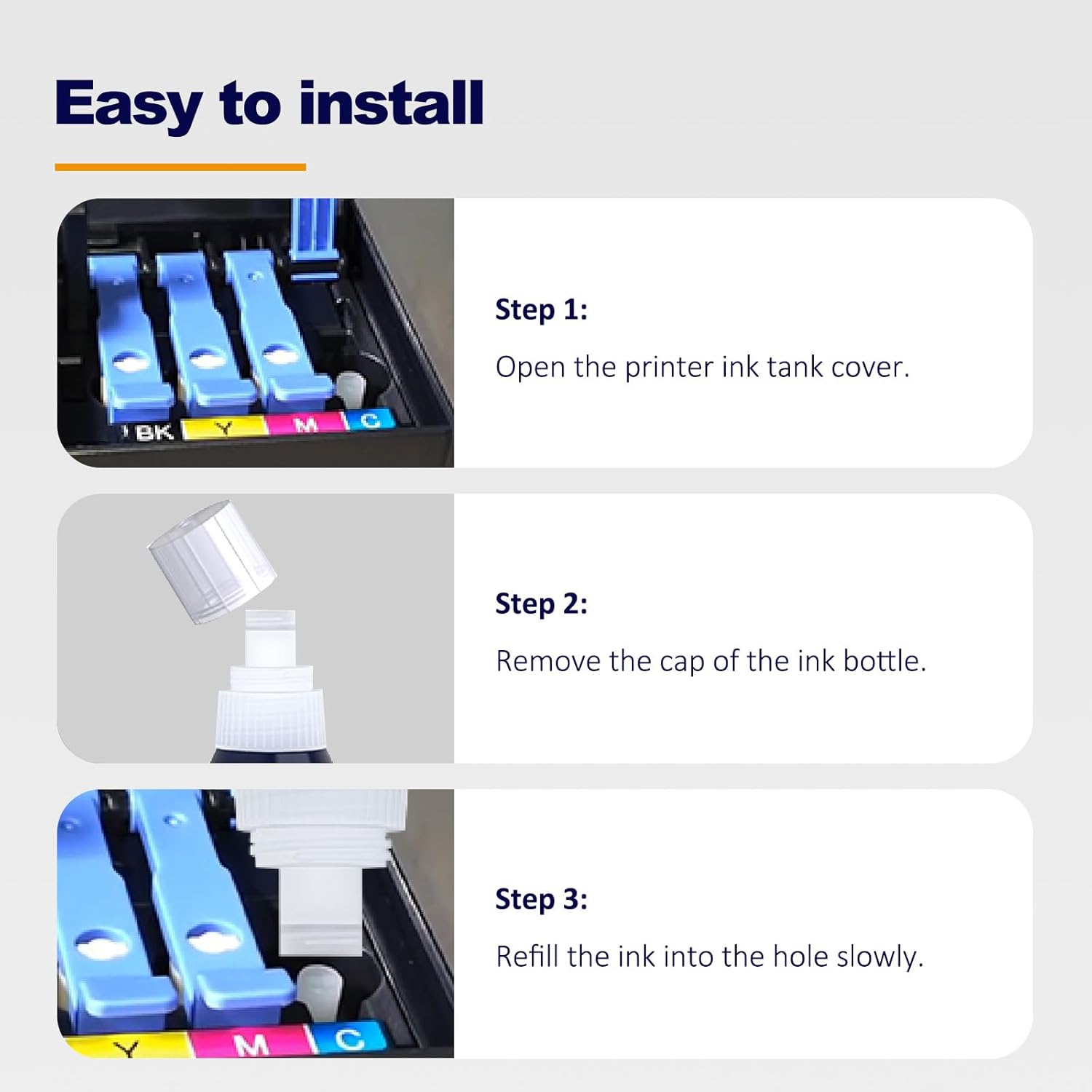 Easy to install

BK Y M C

Step 1:

Open the printer ink tank cover.

Step 2:

Remove the cap of the ink bottle.

Y M C

Step 3:

Refill the ink into the hole slowly.