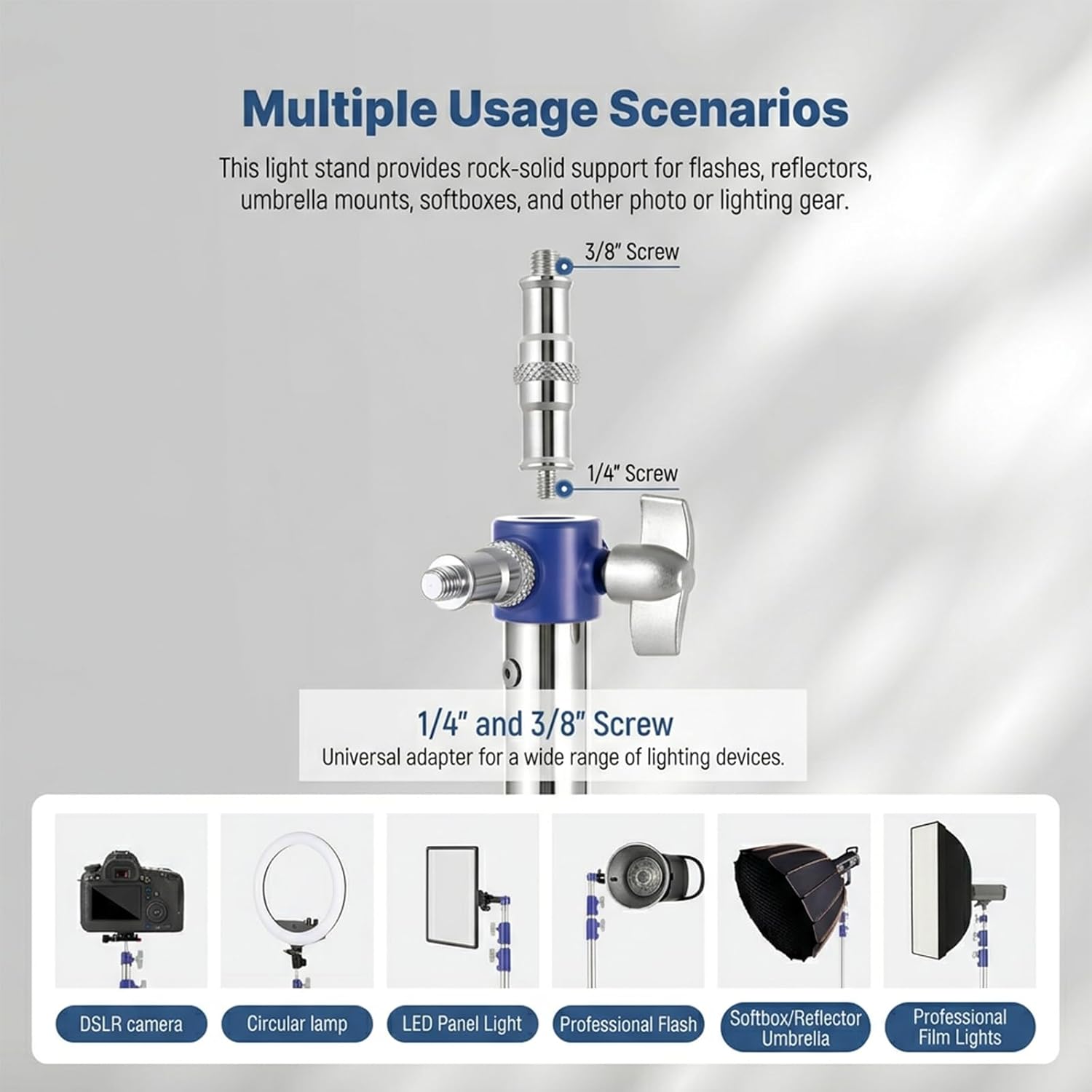 Multiple Usage Scenarios

This light stand provides rock-solid support for flashes, reflectors, umbrella mounts, softboxes, and other photo or lighting gear.

3/8" Screw

1/4" Screw

1/4" and 3/8" Screw
Universal adapter for a wide range of lighting devices.

DSLR camera

Circular lamp

LED Panel Light

Professional Flash

Softbox/Reflector Umbrella

Professional Film Lights