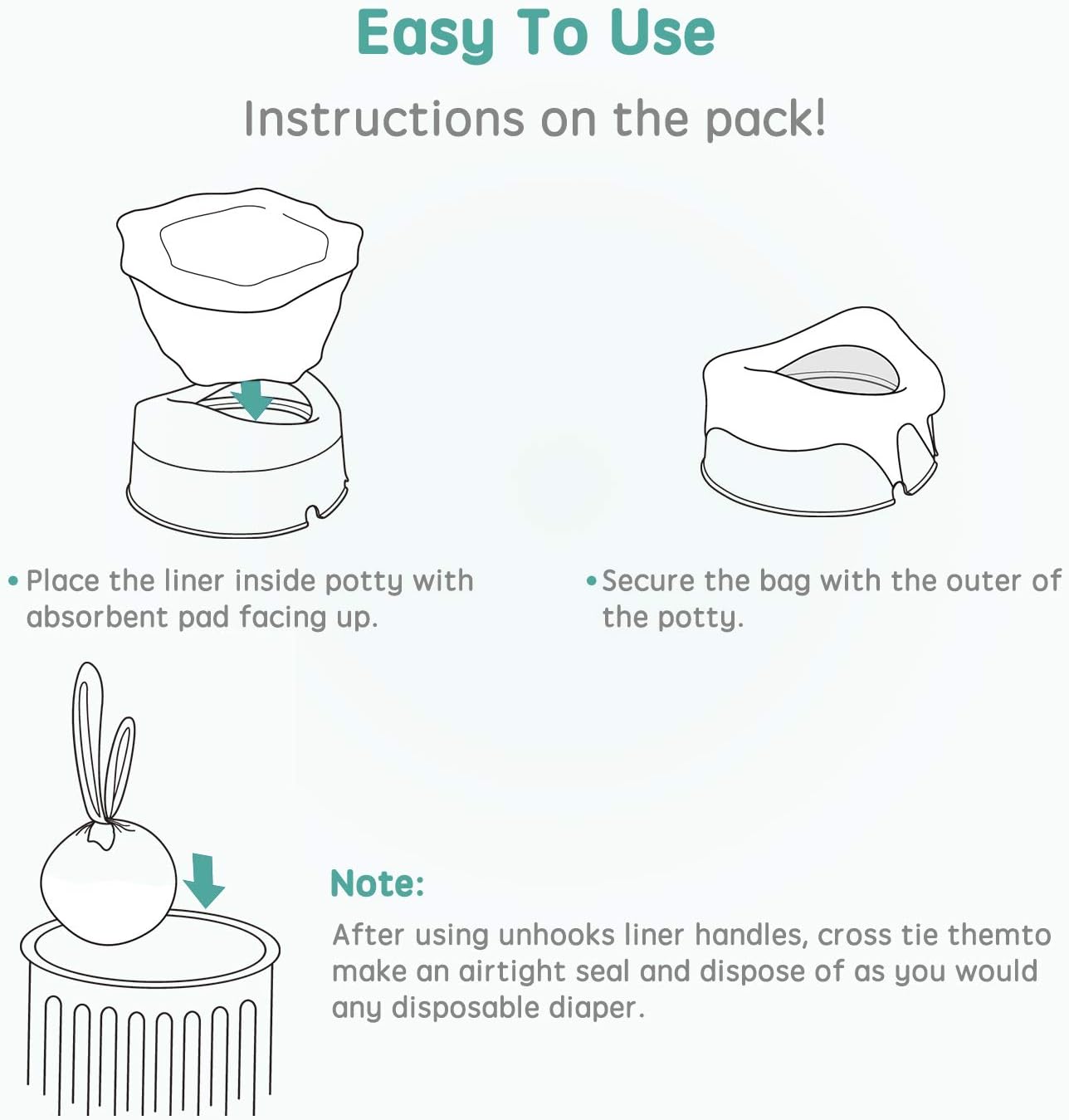 Easy To Use

Instructions on the pack!

• Place the liner inside potty with absorbent pad facing up.

• Secure the bag with the outer of the potty.

Note:

After using unhooks liner handles, cross tie themto make an airtight seal and dispose of as you would any disposable diaper.