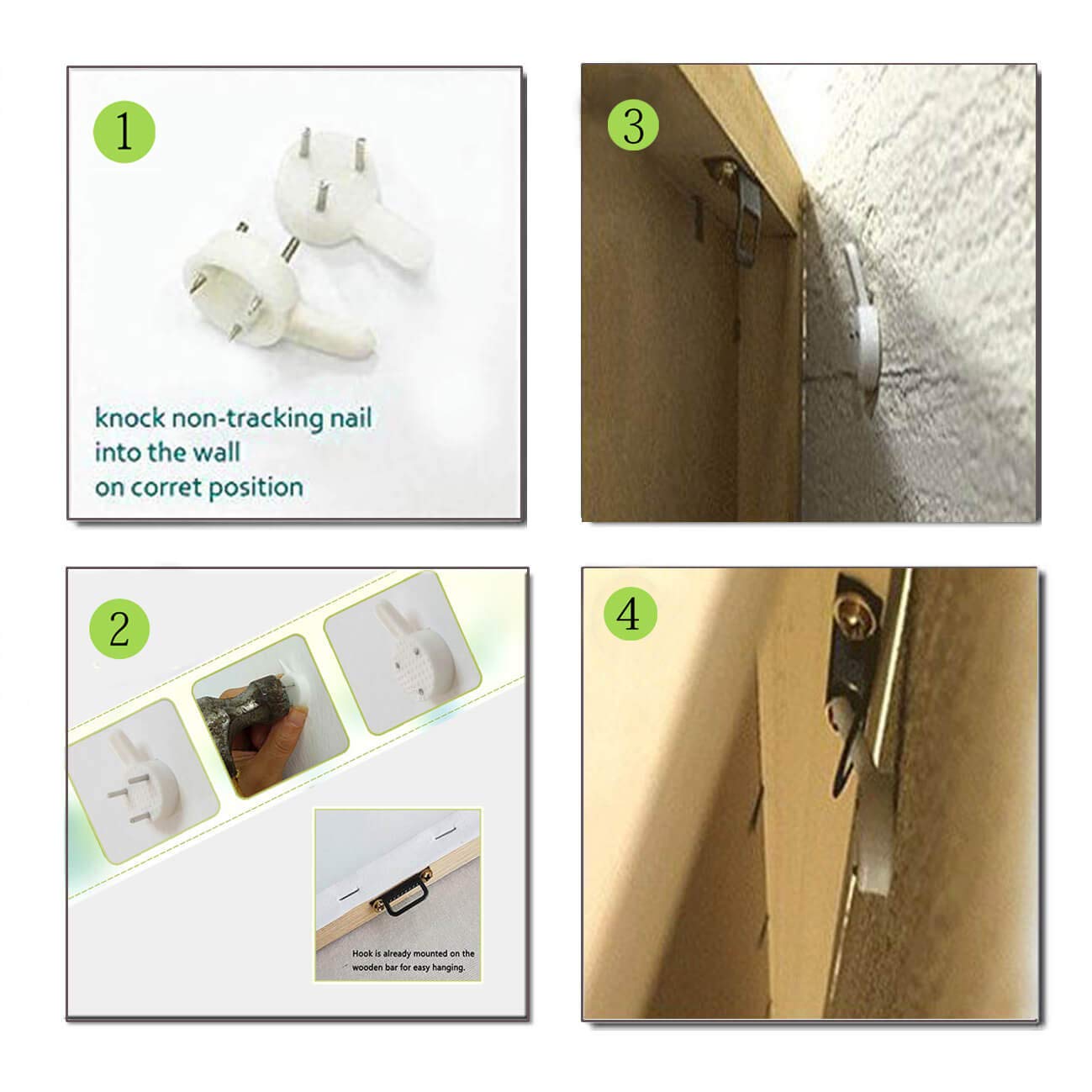 1

knock non-tracking nail into the wall on corret position

3

2

Hook is already mounted on the wooden bar for easy hanging.

4