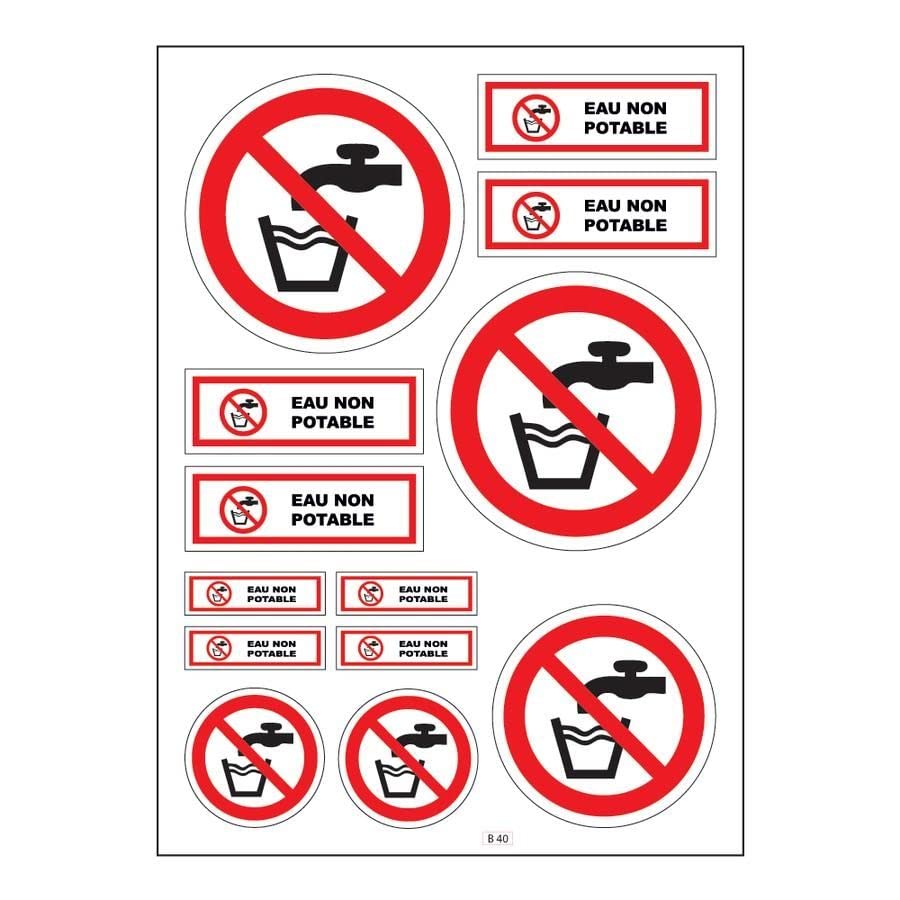 EAU NON POTABLE

EAU NON POTABLE

EAU NON POTABLE

EAU NON POTABLE

EAU NON POTABLE

EAU NON POTABLE

EAU NON POTABLE

EAU NON POTABLE

B 40