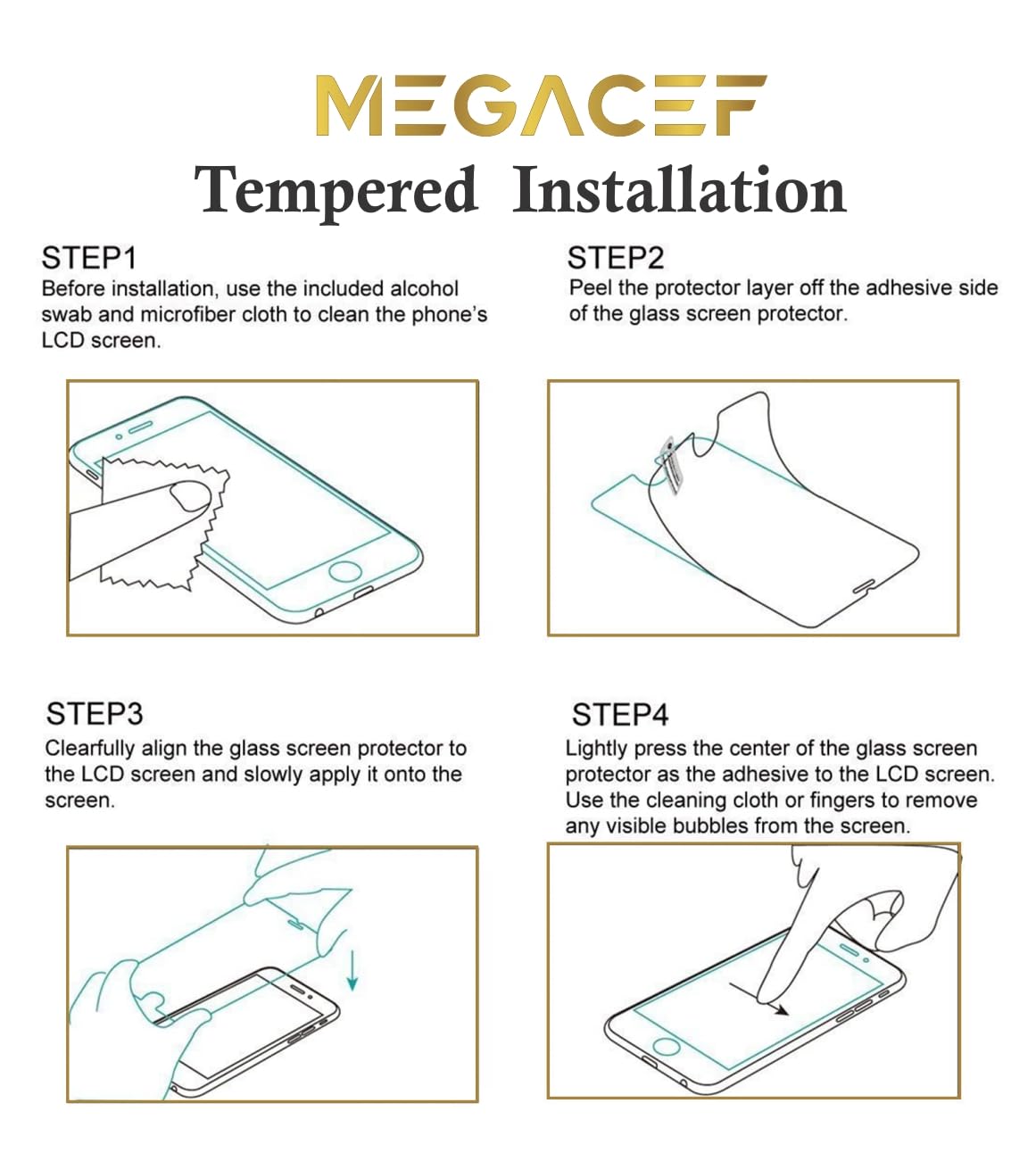 MEGACEF

Tempered Installation

STEP1
Before installation, use the included alcohol swab and microfiber cloth to clean the phone's LCD screen.

STEP2
Peel the protector layer off the adhesive side of the glass screen protector.

STEP3
Clearfully align the glass screen protector to the LCD screen and slowly apply it onto the screen.

STEP4
Lightly press the center of the glass screen protector as the adhesive to the LCD screen. Use the cleaning cloth or fingers to remove any visible bubbles from the screen.