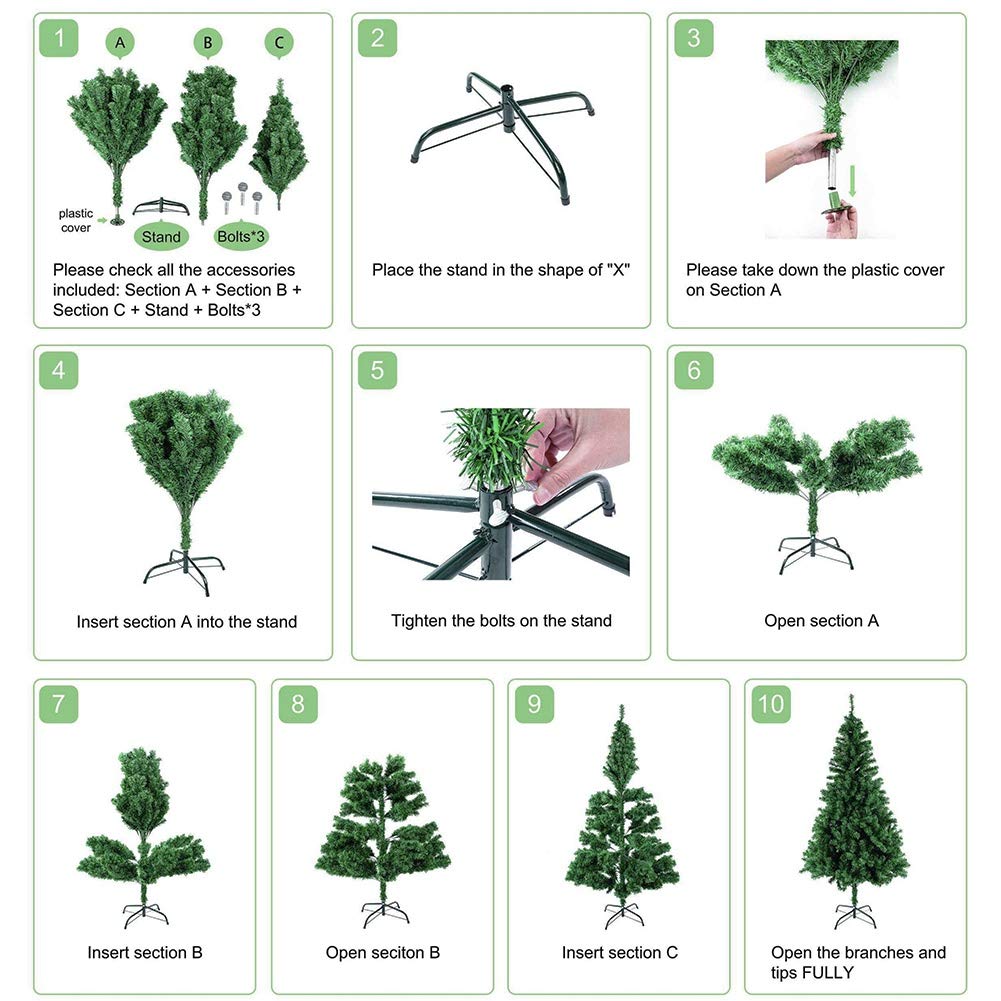 1

A B C

plastic cover

Stand Bolts*3

Please check all the accessories included: Section A + Section B + Section C + Stand + Bolts*3

2

Place the stand in the shape of "X"

3

Please take down the plastic cover on Section A

4

Insert section A into the stand

5

Tighten the bolts on the stand

6

Open section A

7

Insert section B

8

Open seciton B

9

Insert section C

10

Open the branches and tips FULLY