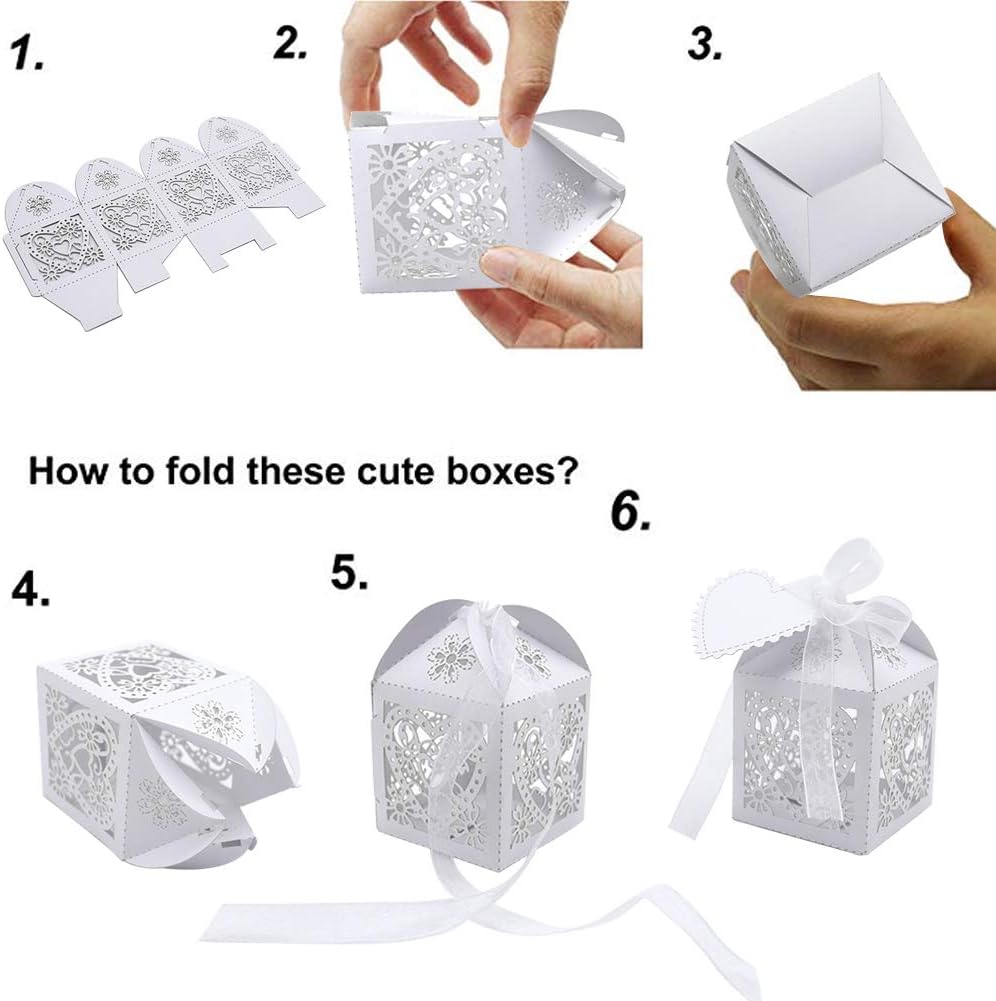 1.

2.

3.

How to fold these cute boxes?

4.

5.

6.