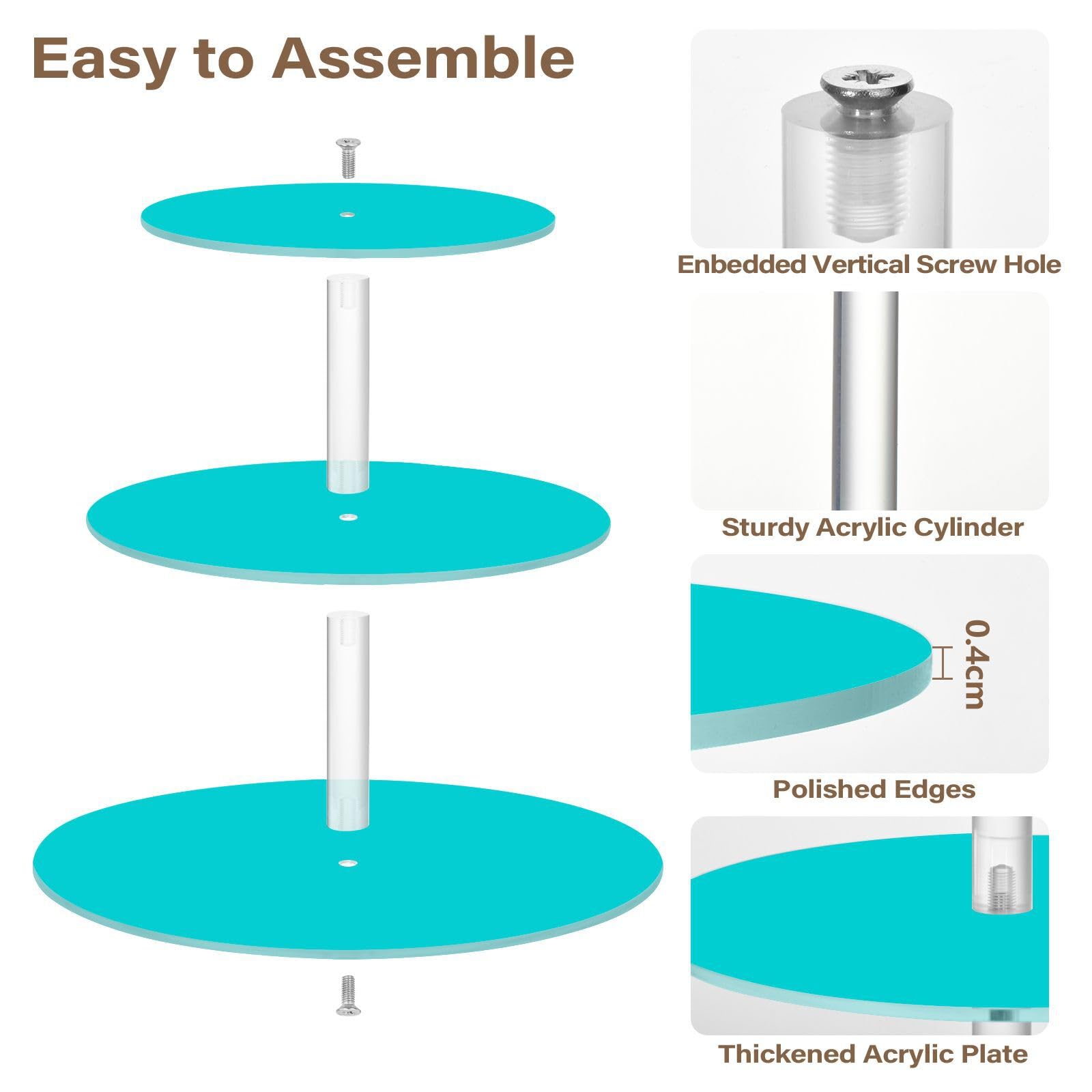 Easy to Assemble

Enbedded Vertical Screw Hole

Sturdy Acrylic Cylinder

0.4cm

Polished Edges

Thickened Acrylic Plate