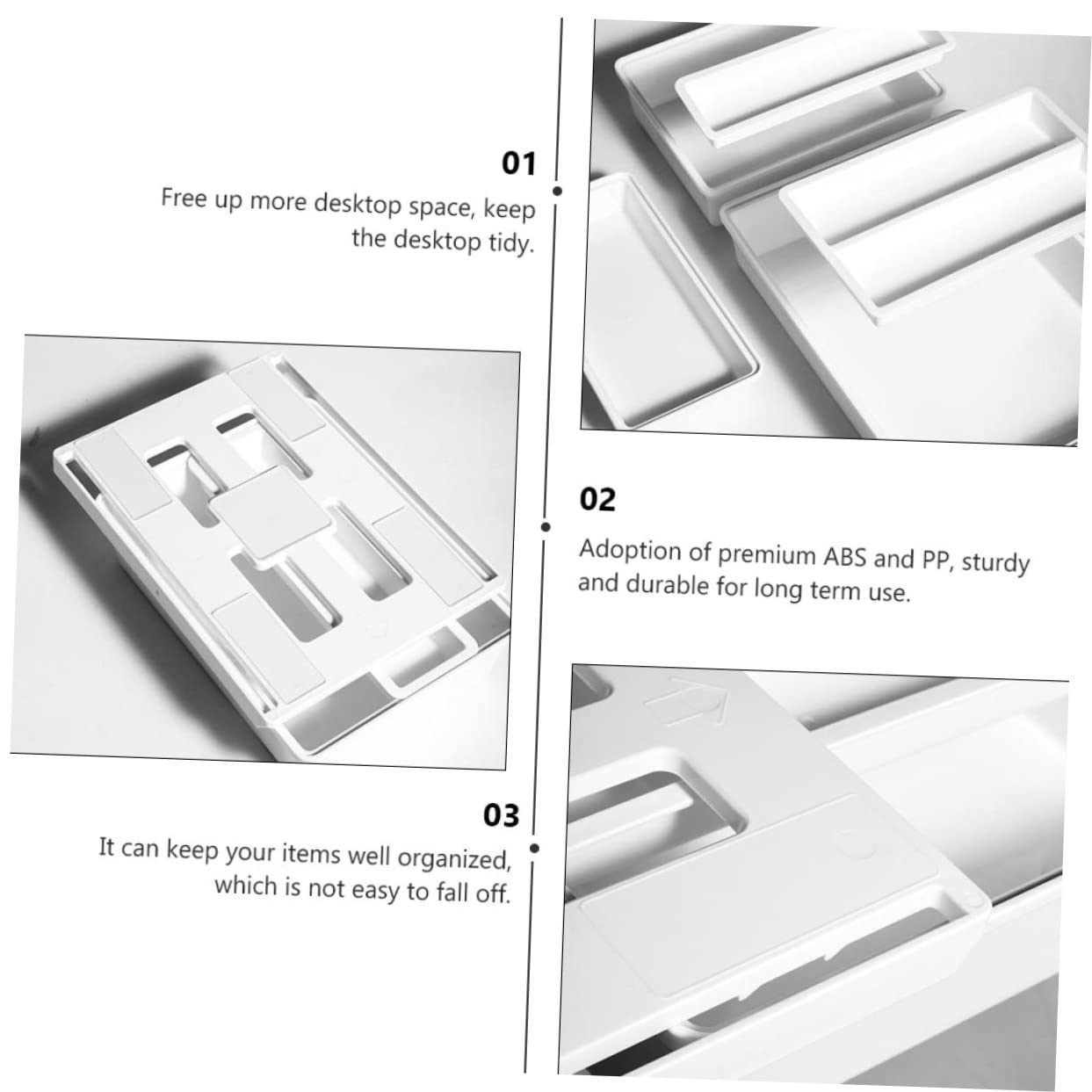 01

Free up more desktop space, keep the desktop tidy.

02

Adoption of premium ABS and PP, sturdy and durable for long term use.

03

It can keep your items well organized, which is not easy to fall off.