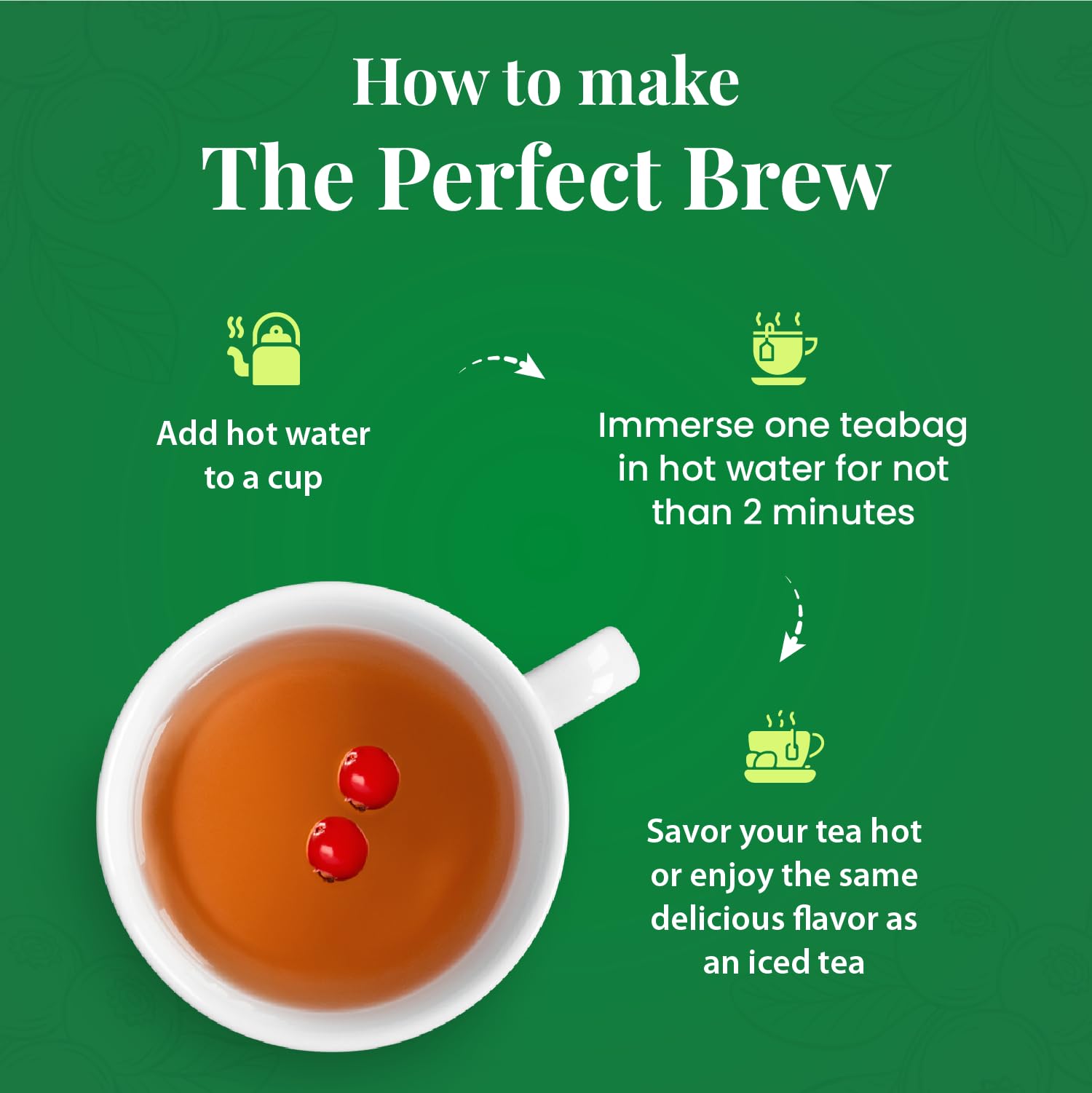 How to make
The Perfect Brew

Add hot water to a cup

Immerse one teabag in hot water for not than 2 minutes

Savor your tea hot or enjoy the same delicious flavor as an iced tea