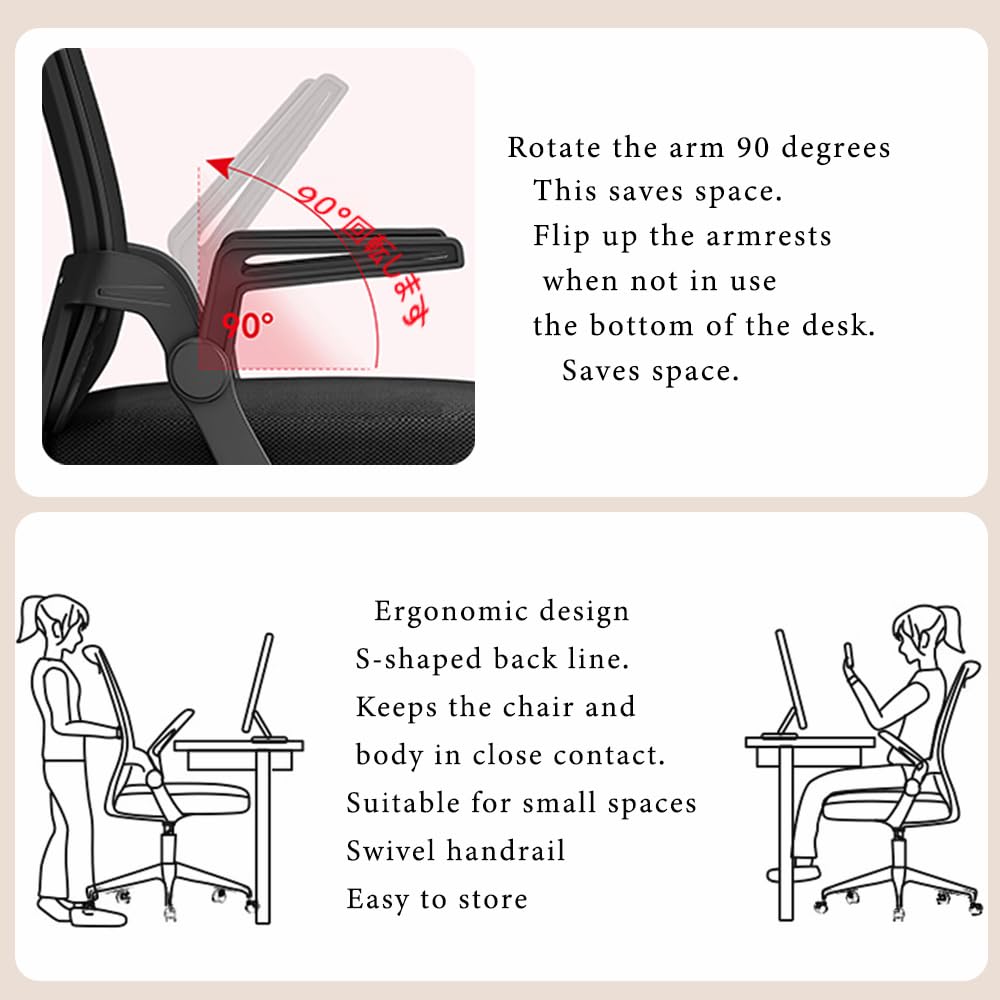 90°回転します

90°

Rotate the arm 90 degrees
This saves space.
Flip up the armrests
when not in use
the bottom of the desk.
Saves space.

Ergonomic design
S-shaped back line.
Keeps the chair and
body in close contact.
Suitable for small spaces
Swivel handrail
Easy to store