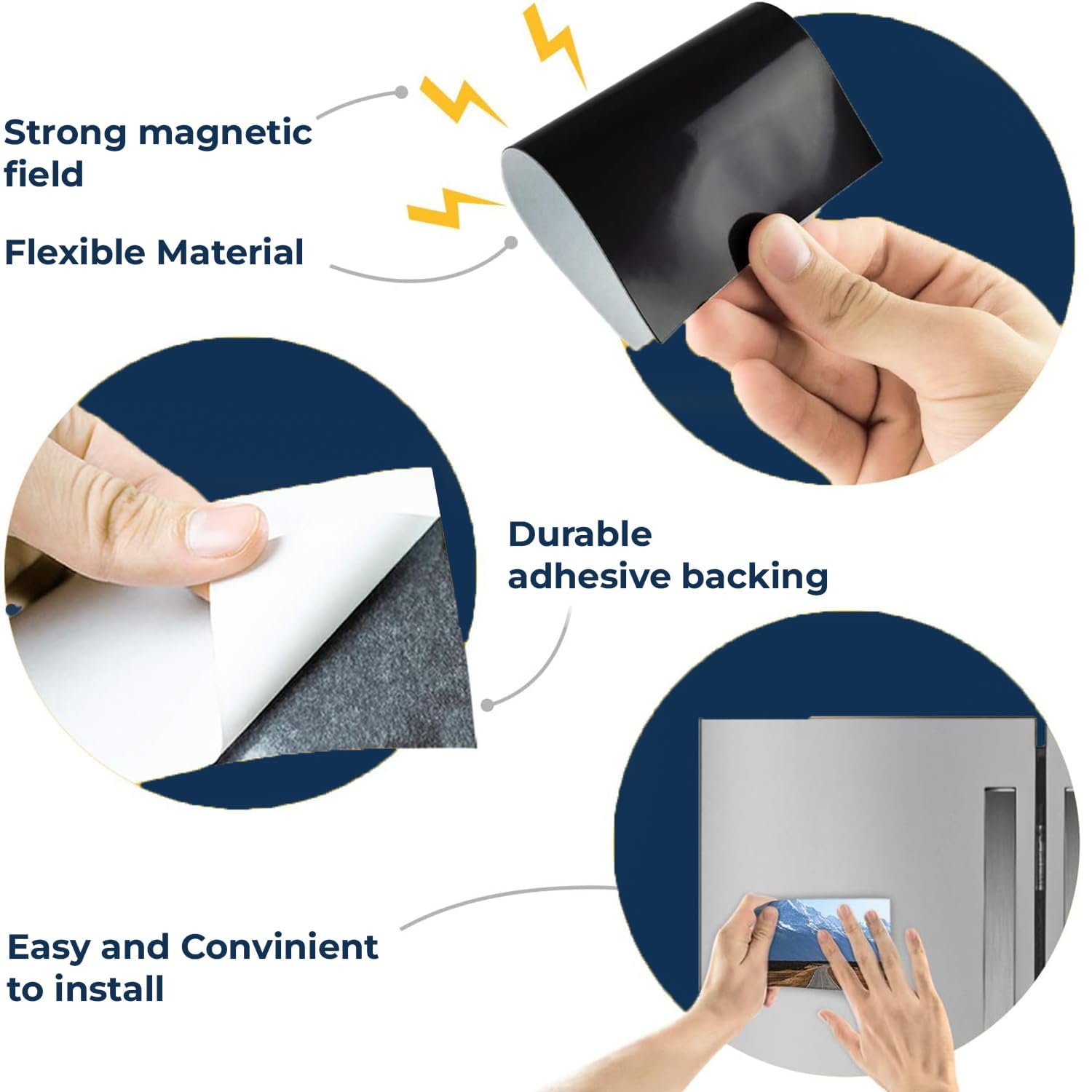 Strong magnetic field

Flexible Material

Durable adhesive backing

Easy and Convinient to install