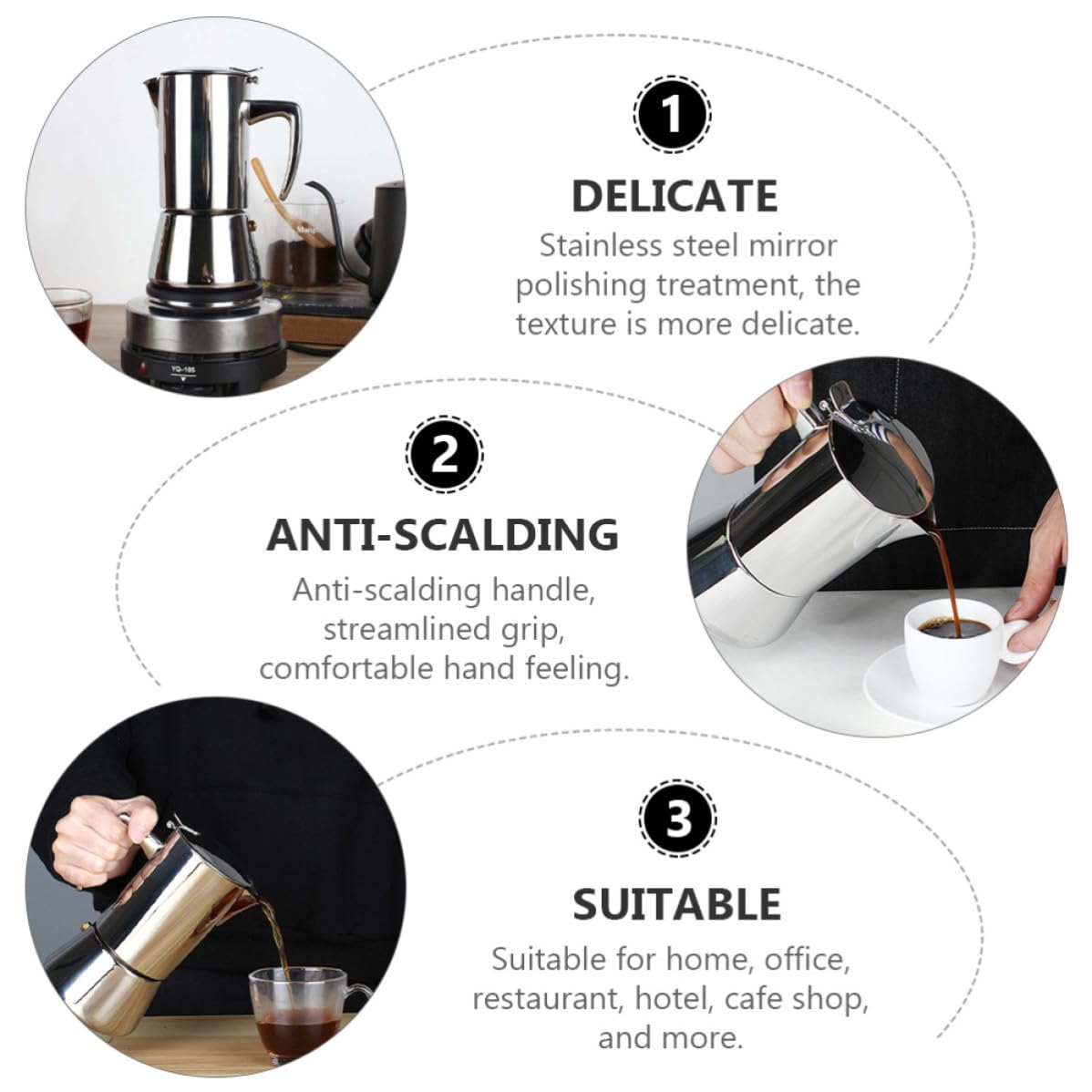 YQ-105

1

DELICATE

Stainless steel mirror polishing treatment, the texture is more delicate.

2

ANTI-SCALDING

Anti-scalding handle, streamlined grip, comfortable hand feeling.

3

SUITABLE

Suitable for home, office, restaurant, hotel, cafe shop, and more.