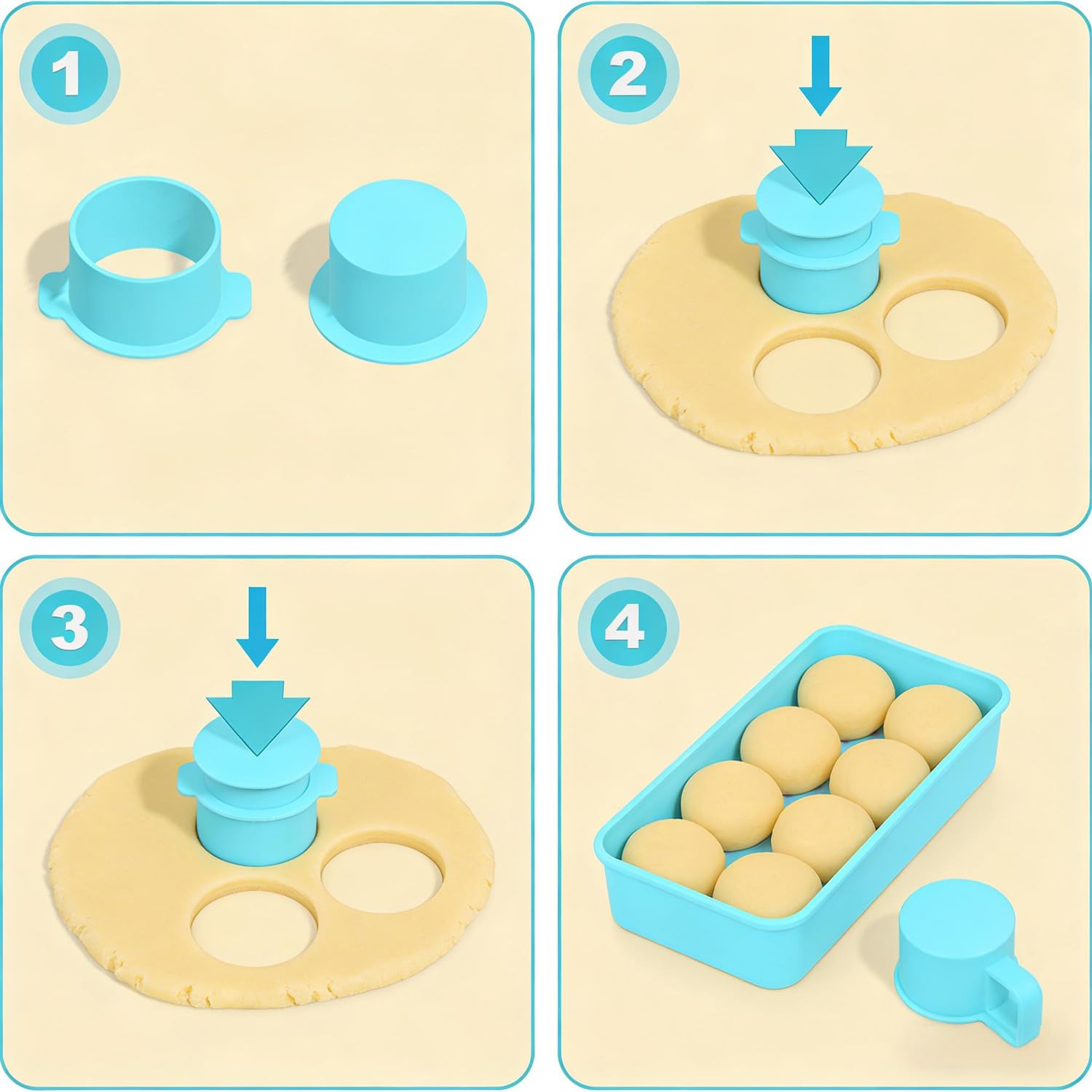 1

2

3

4