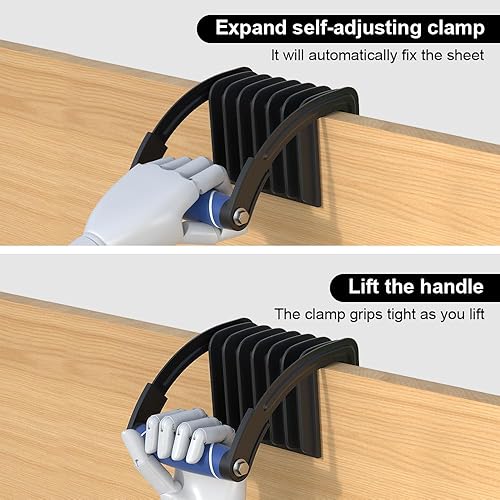 Expand self-adjusting clamp
It will automatically fix the sheet

Lift the handle
The clamp grips tight as you lift