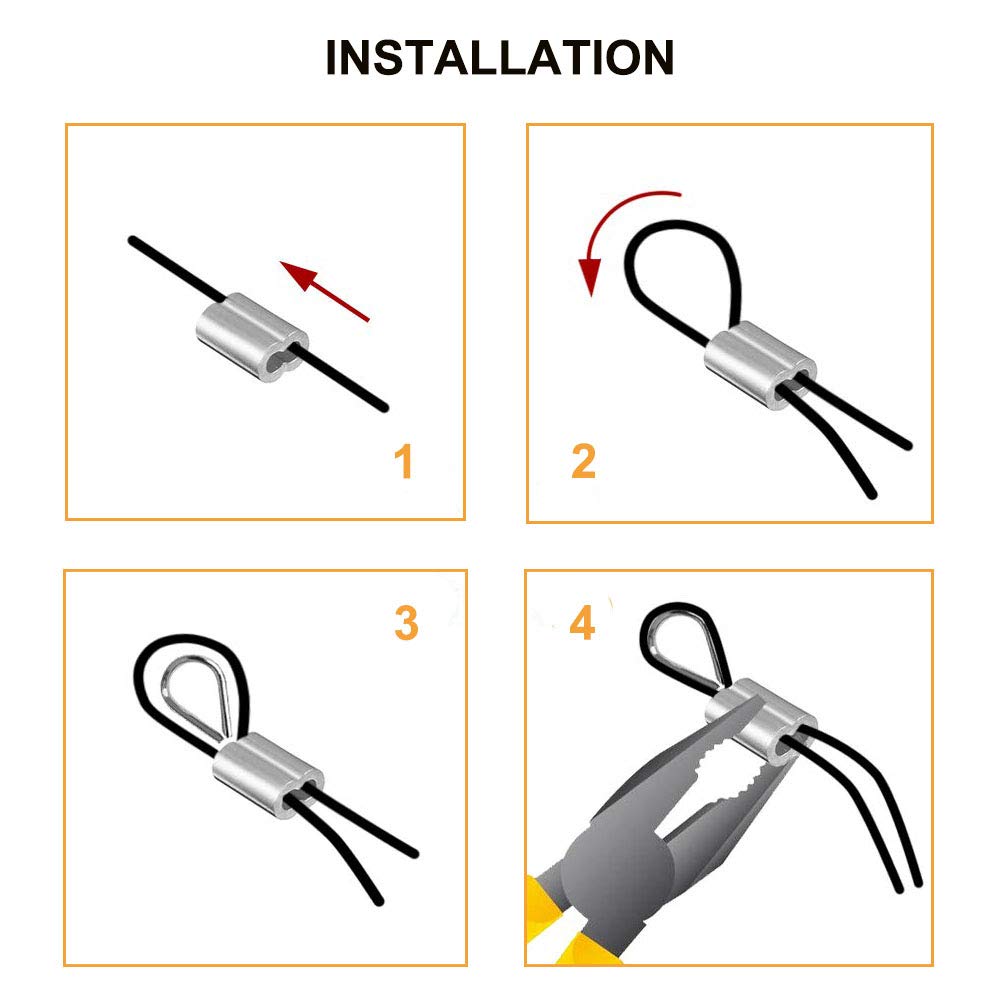 INSTALLATION

1

2

3

4