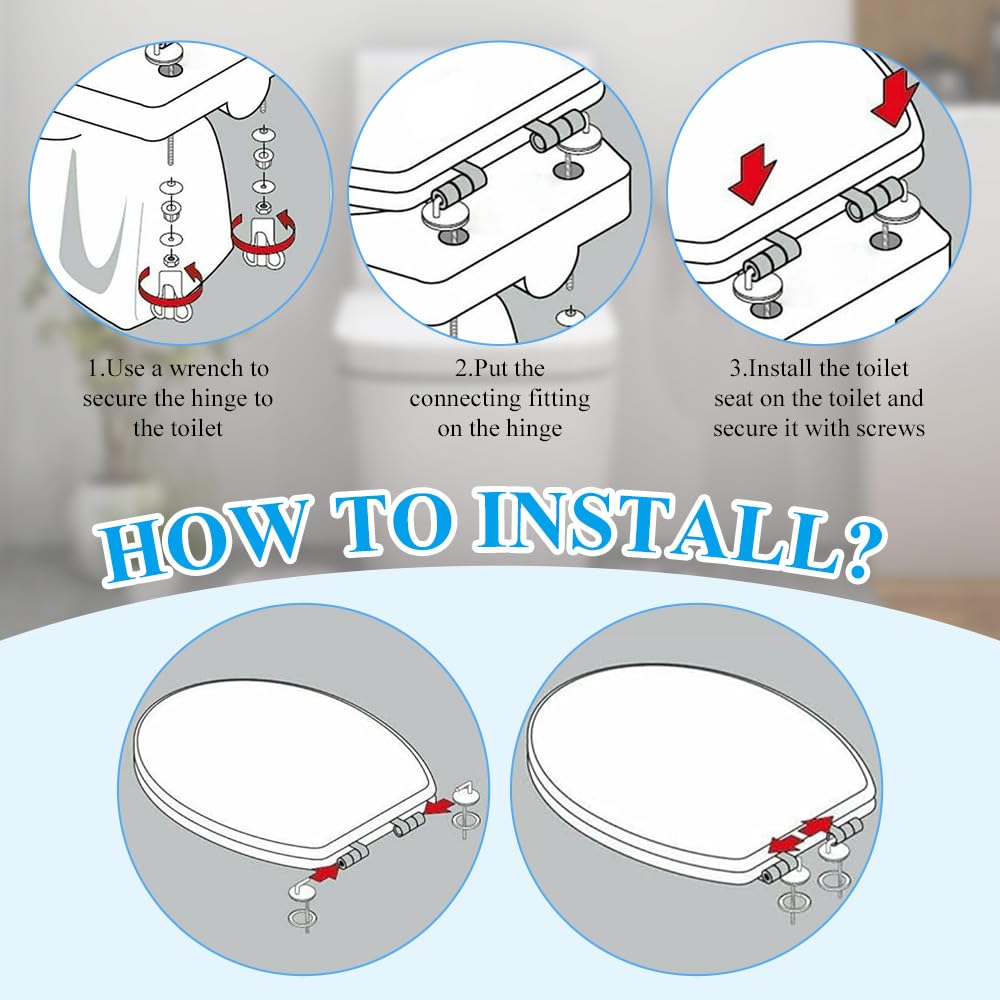 1.Use a wrench to secure the hinge to the toilet

2.Put the connecting fitting on the hinge

3.Install the toilet seat on the toilet and secure it with screws

HOW TO INSTALL?