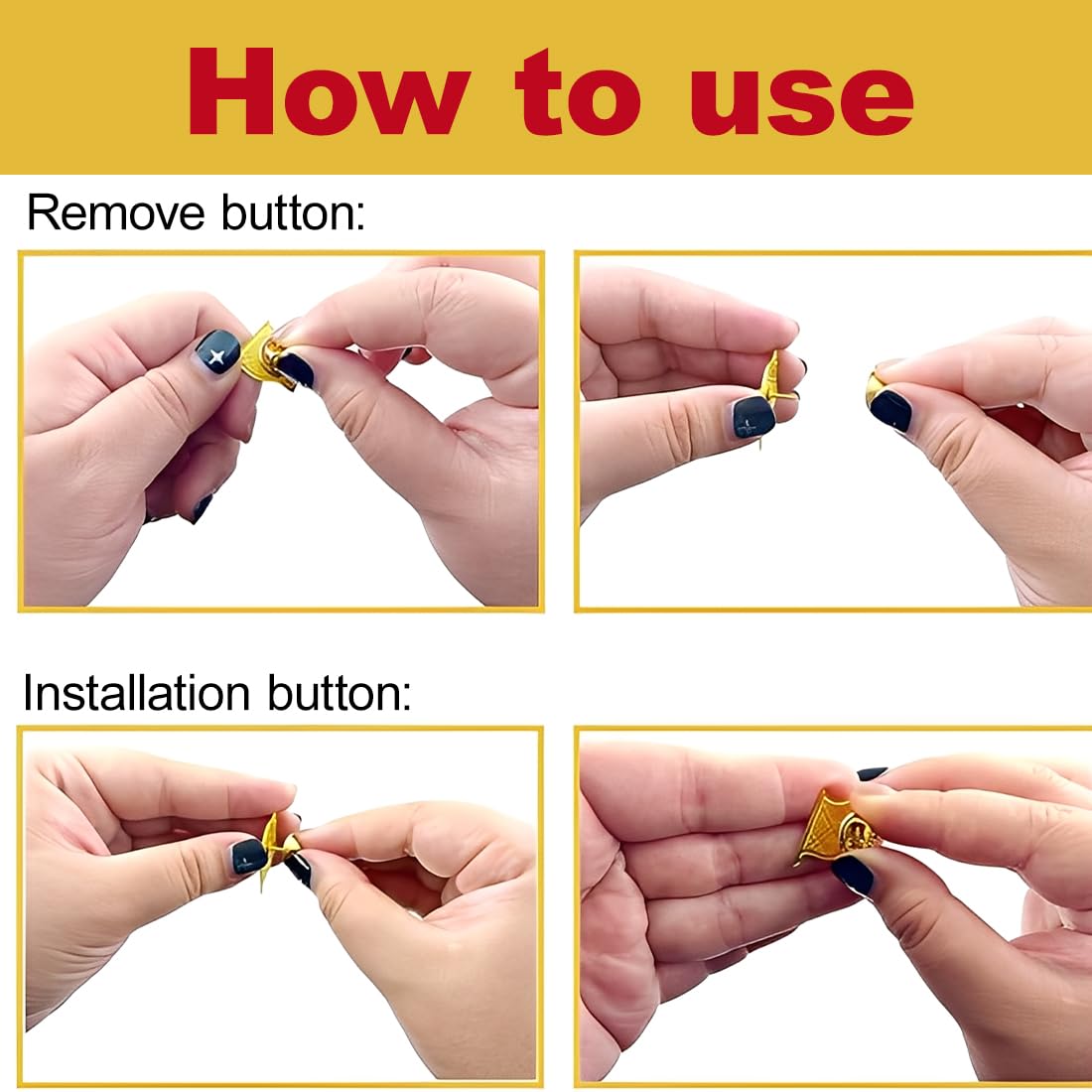 How to use

Remove button:

Installation button: