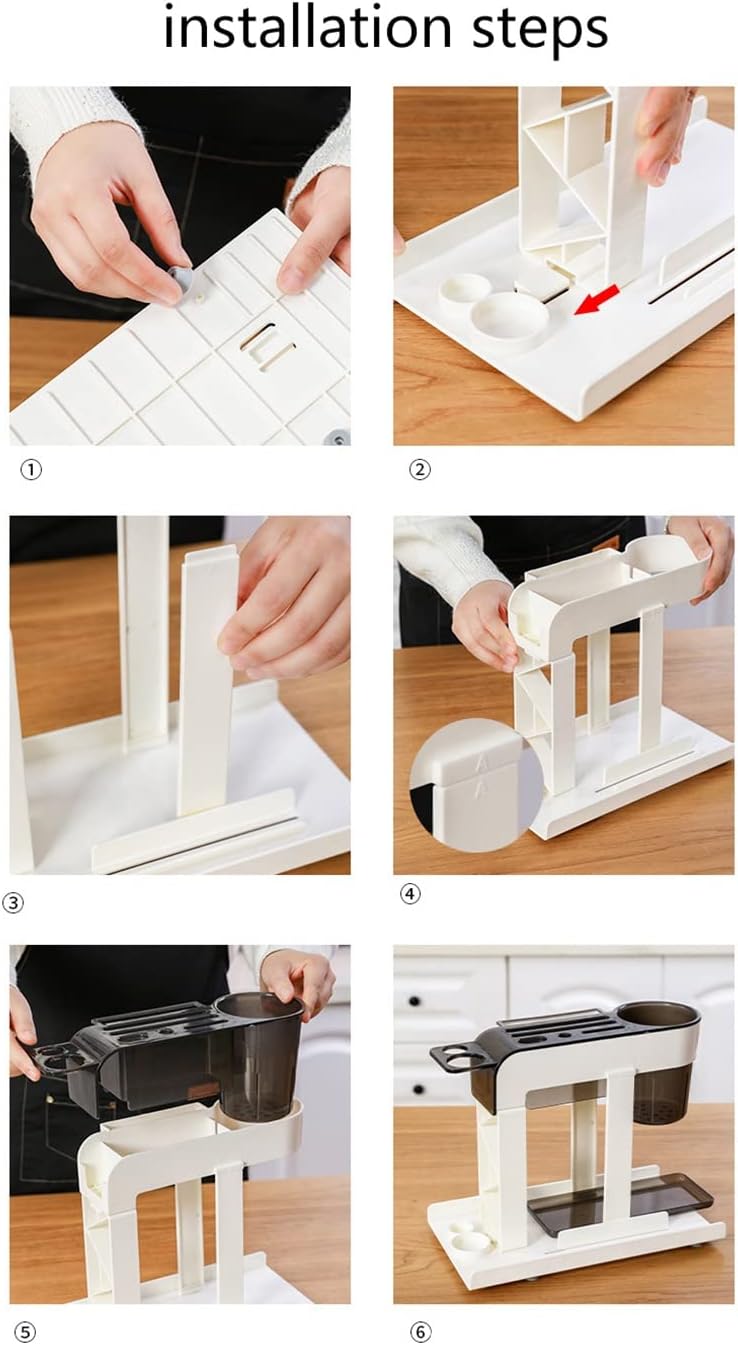 installation steps

①

②

③

④

⑤

⑥